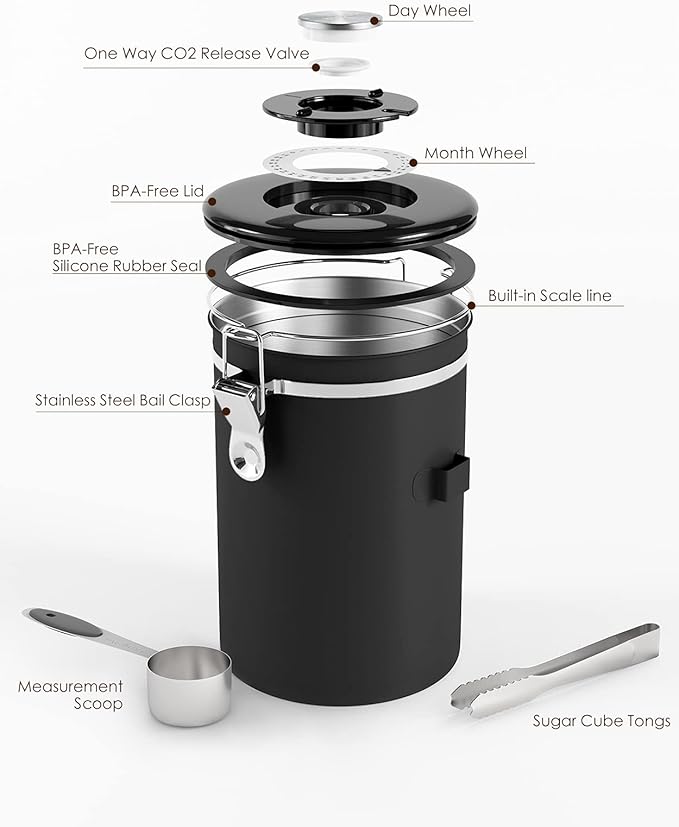 Day Wheel

One Way CO2 Release Valve

Month Wheel

BPA-Free Lid

BPA-Free
Silicone Rubber Seal

Built-in Scale line

Stainless Steel Bail Clasp

Measurement
Scoop

Sugar Cube Tongs