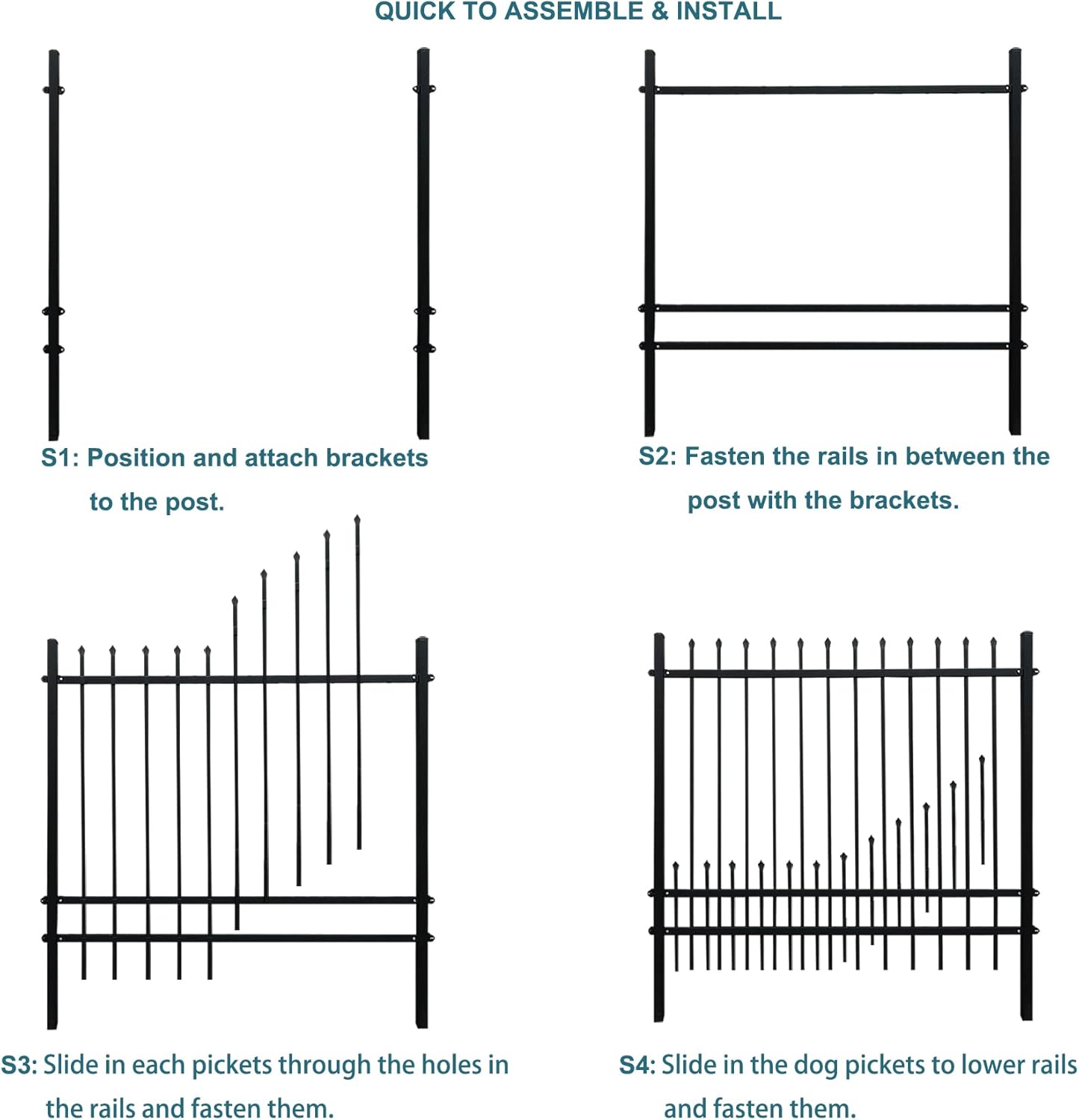 QUICK TO ASSEMBLE & INSTALL

S1: Position and attach brackets to the post.

S2: Fasten the rails in between the post with the brackets.

S3: Slide in each pickets through the holes in the rails and fasten them.

S4: Slide in the dog pickets to lower rails and fasten them.