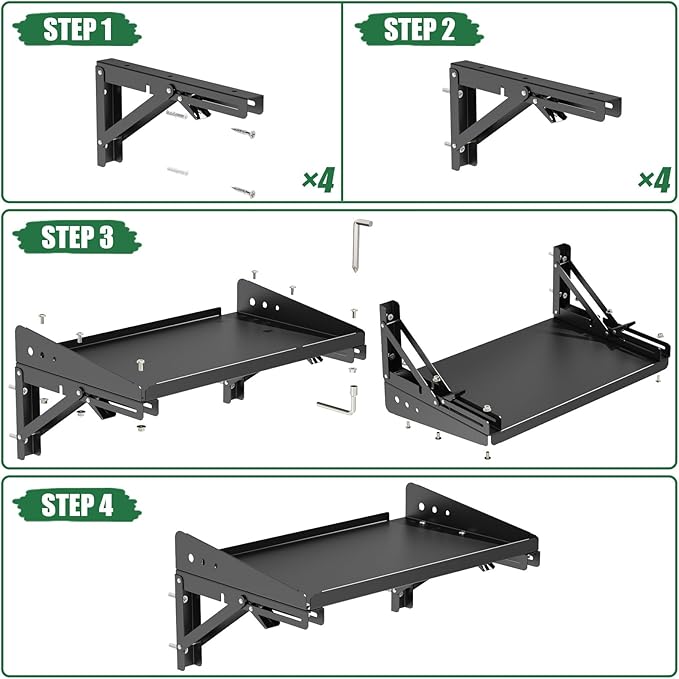 STEP 1

×4

STEP 2

×4

STEP 3

STEP 4