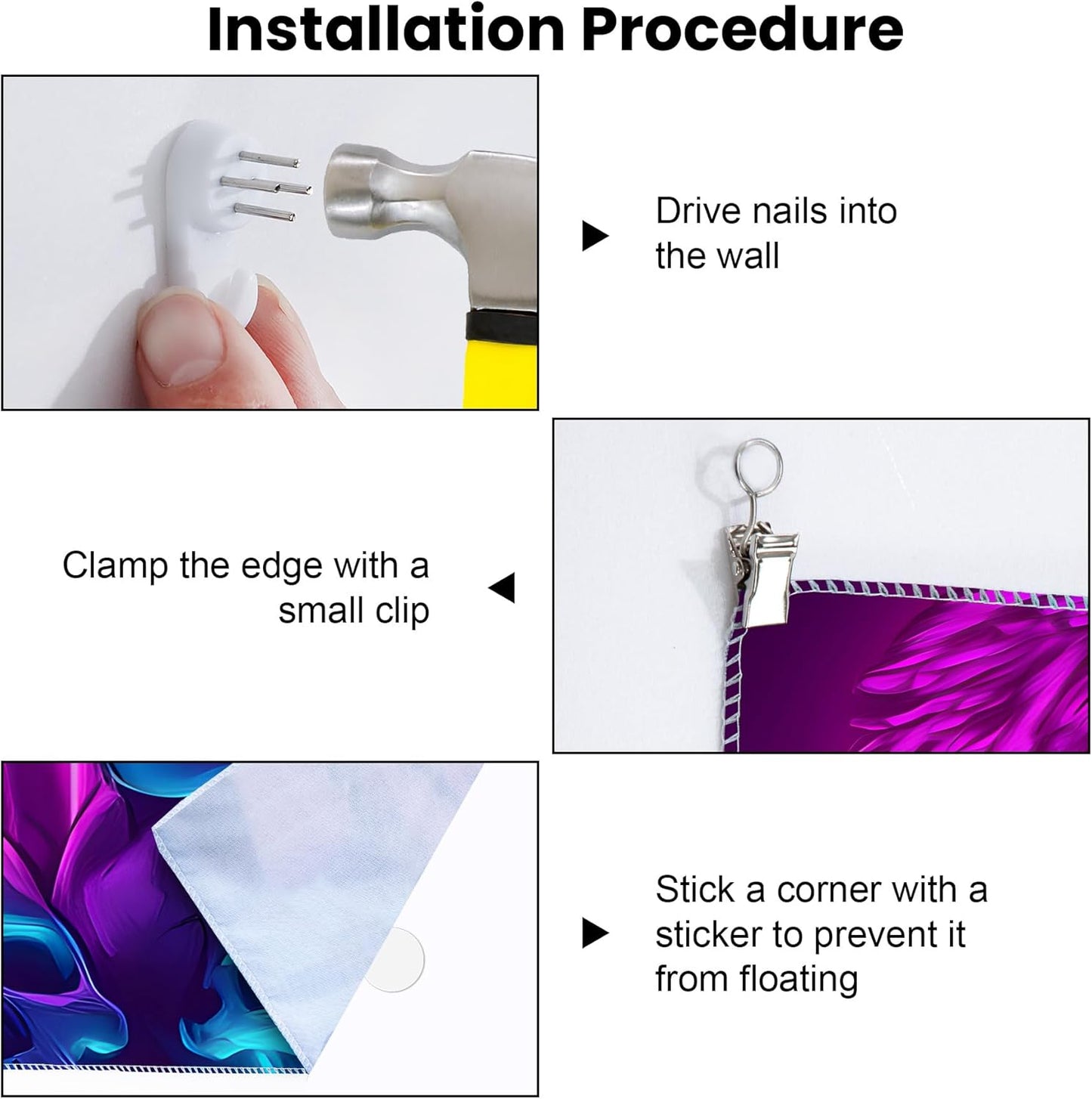 Installation Procedure

Drive nails into the wall

Clamp the edge with a small clip

Stick a corner with a sticker to prevent it from floating