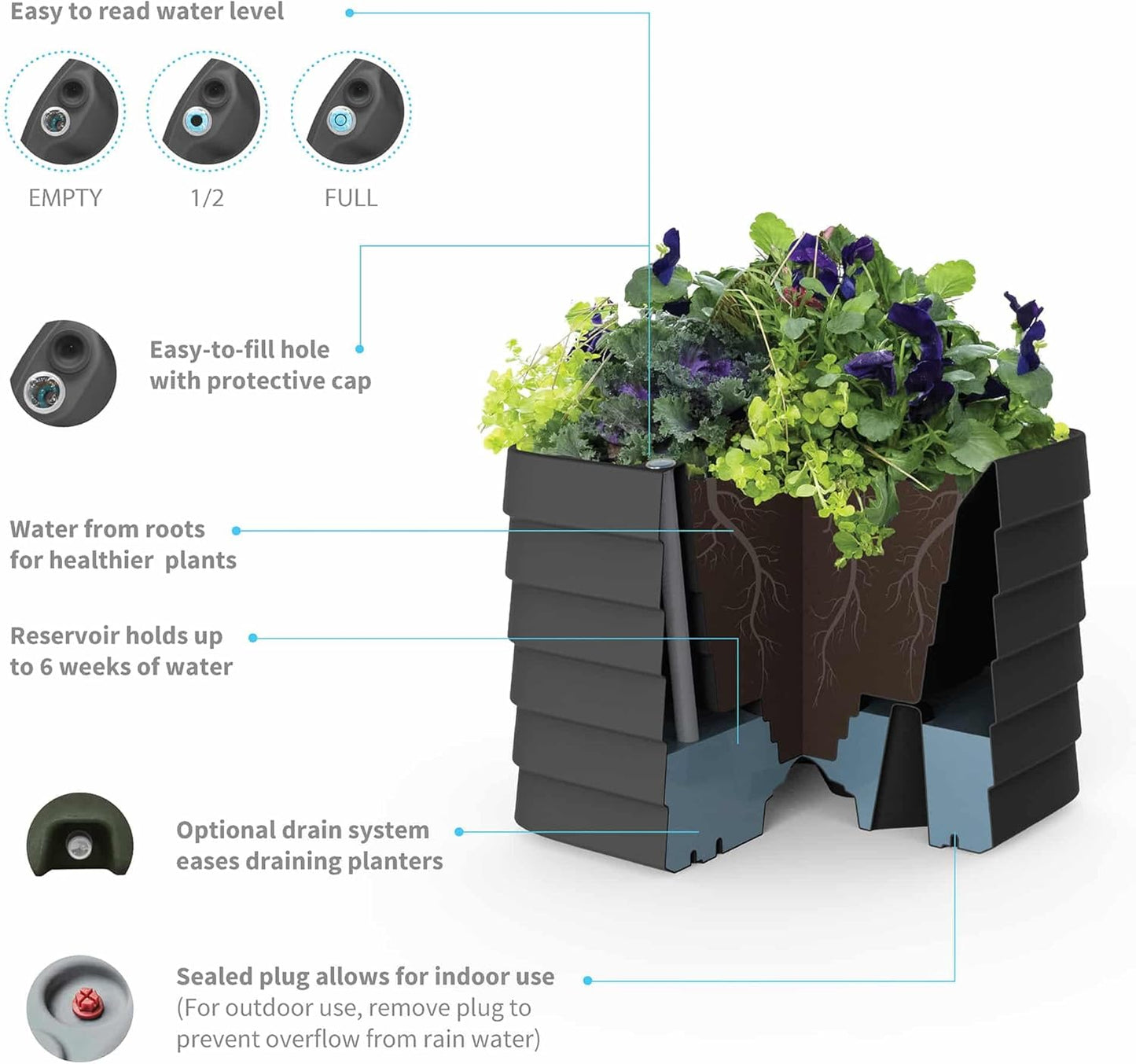 Easy to read water level

EMPTY 1/2 FULL

Easy-to-fill hole with protective cap

Water from roots for healthier plants

Reservoir holds up to 6 weeks of water

Optional drain system eases draining planters

Sealed plug allows for indoor use (For outdoor use, remove plug to prevent overflow from rain water)