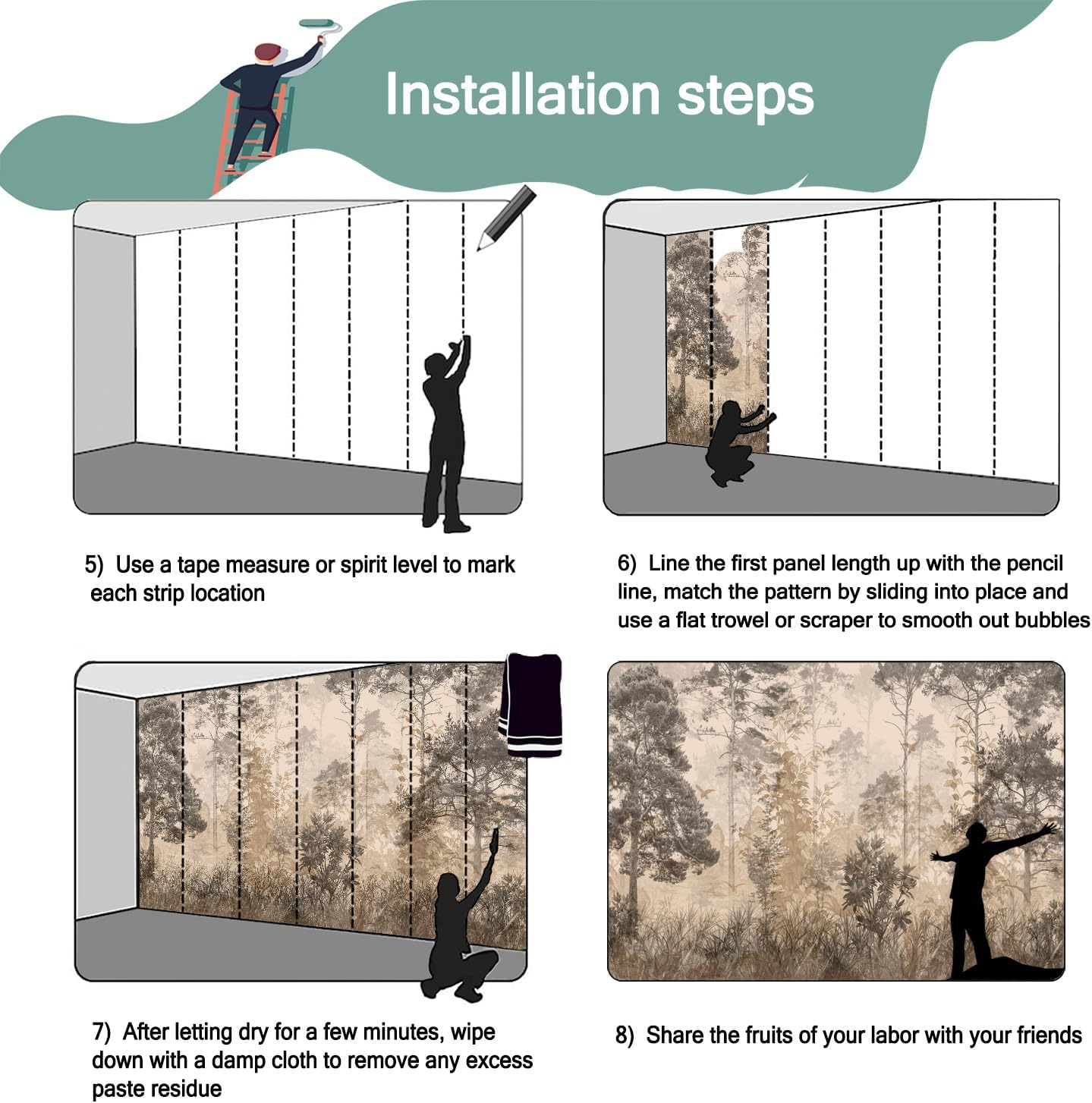 Installation steps

5) Use a tape measure or spirit level to mark each strip location

6) Line the first panel length up with the pencil line, match the pattern by sliding into place and use a flat trowel or scraper to smooth out bubbles

7) After letting dry for a few minutes, wipe down with a damp cloth to remove any excess paste residue

8) Share the fruits of your labor with your friends