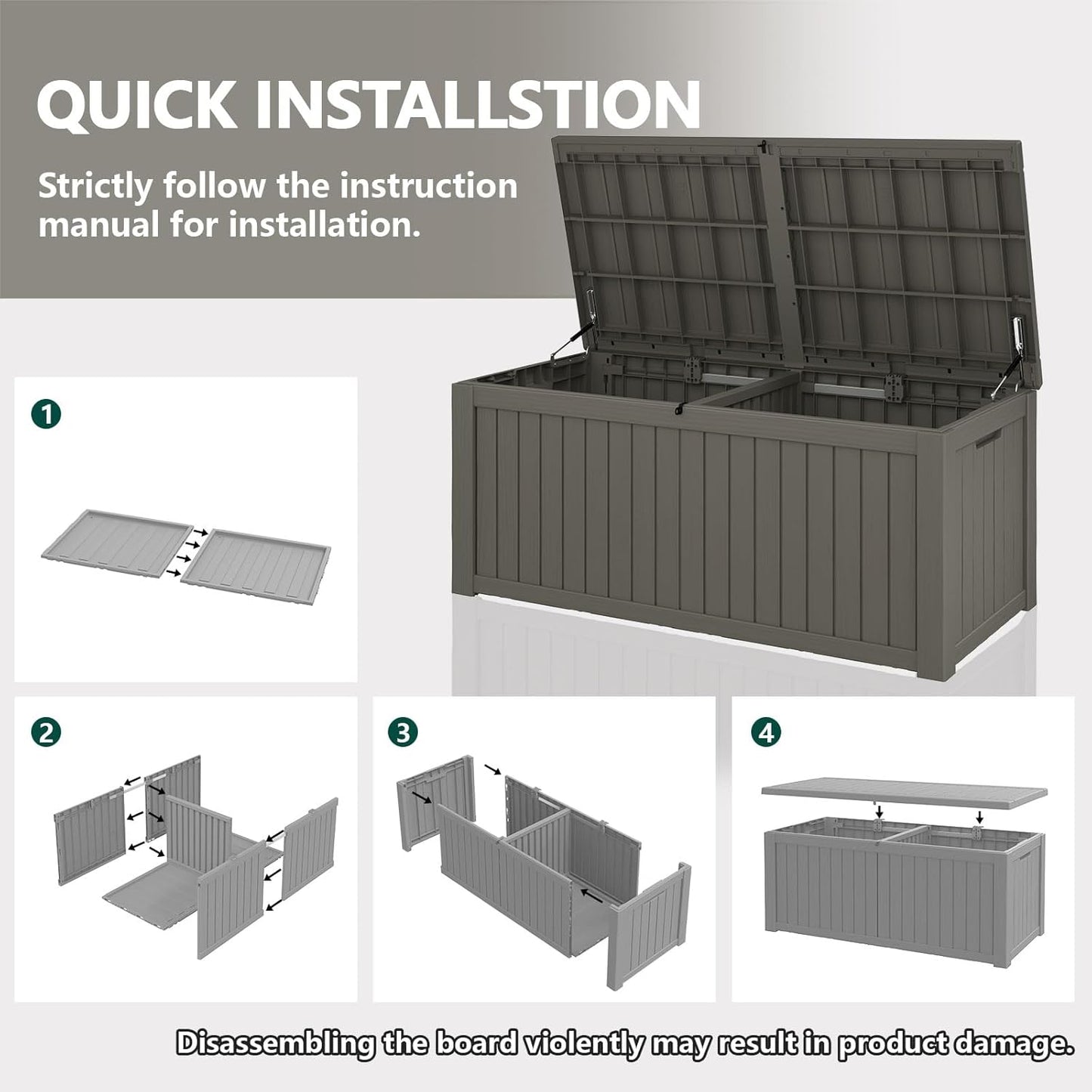 QUICK INSTALLSTION

Strictly follow the instruction manual for installation.

1

2

3

4

Disassembling the board violently may result in product damage.