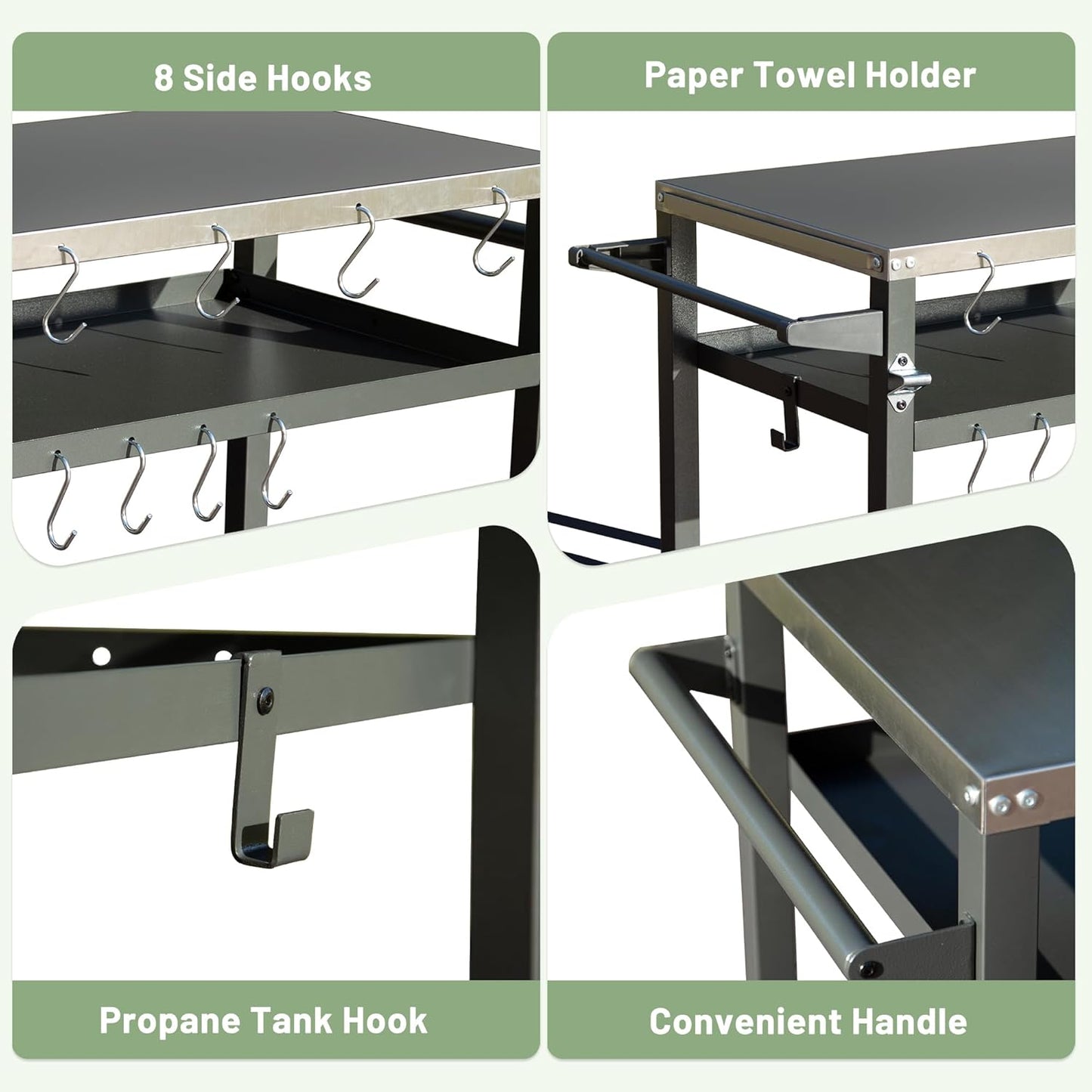 8 Side Hooks

Paper Towel Holder

Propane Tank Hook

Convenient Handle