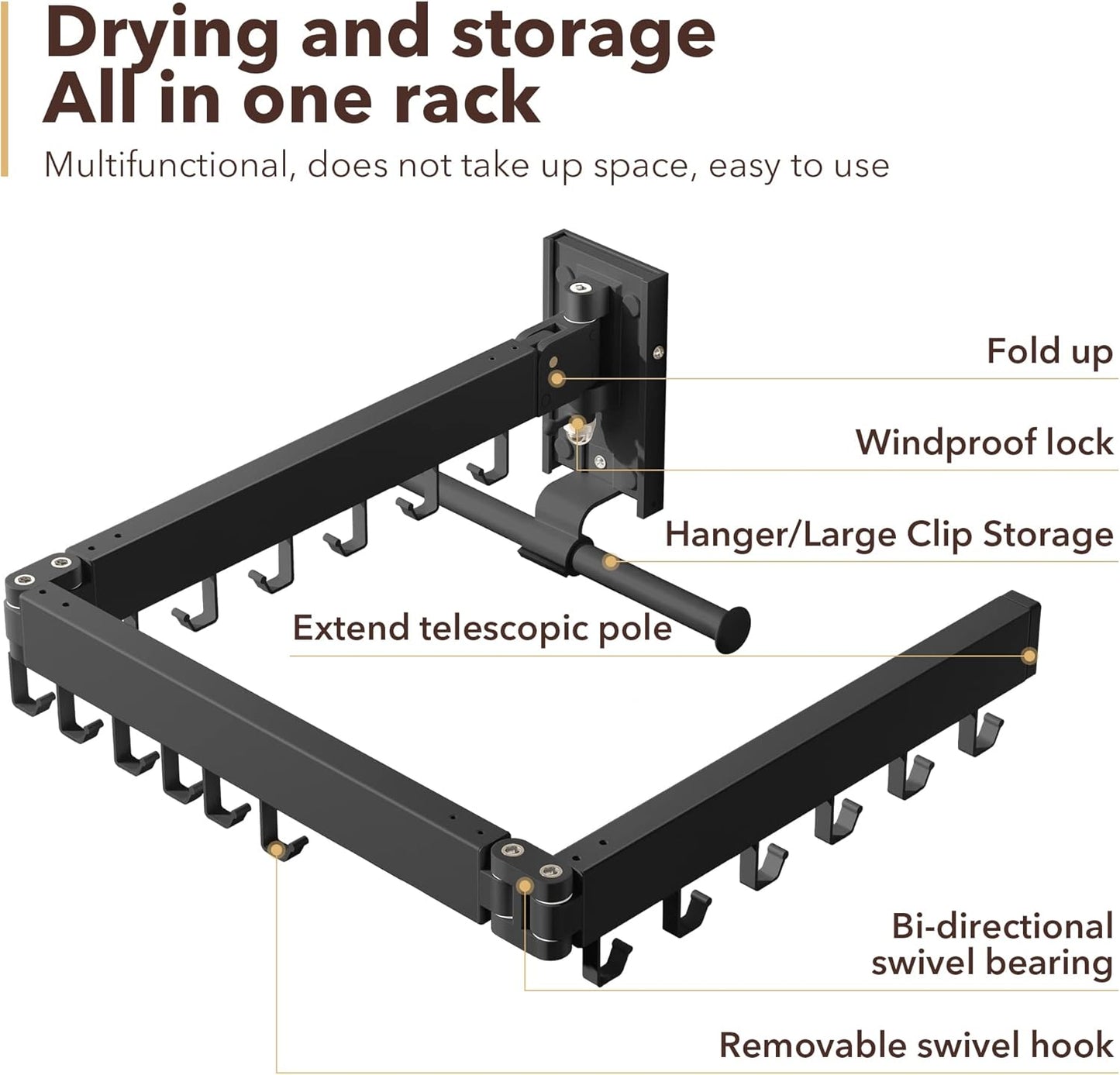 Drying and storage
All in one rack

Multifunctional, does not take up space, easy to use

Fold up

Windproof lock

Hanger/Large Clip Storage

Extend telescopic pole

Bi-directional swivel bearing

Removable swivel hook