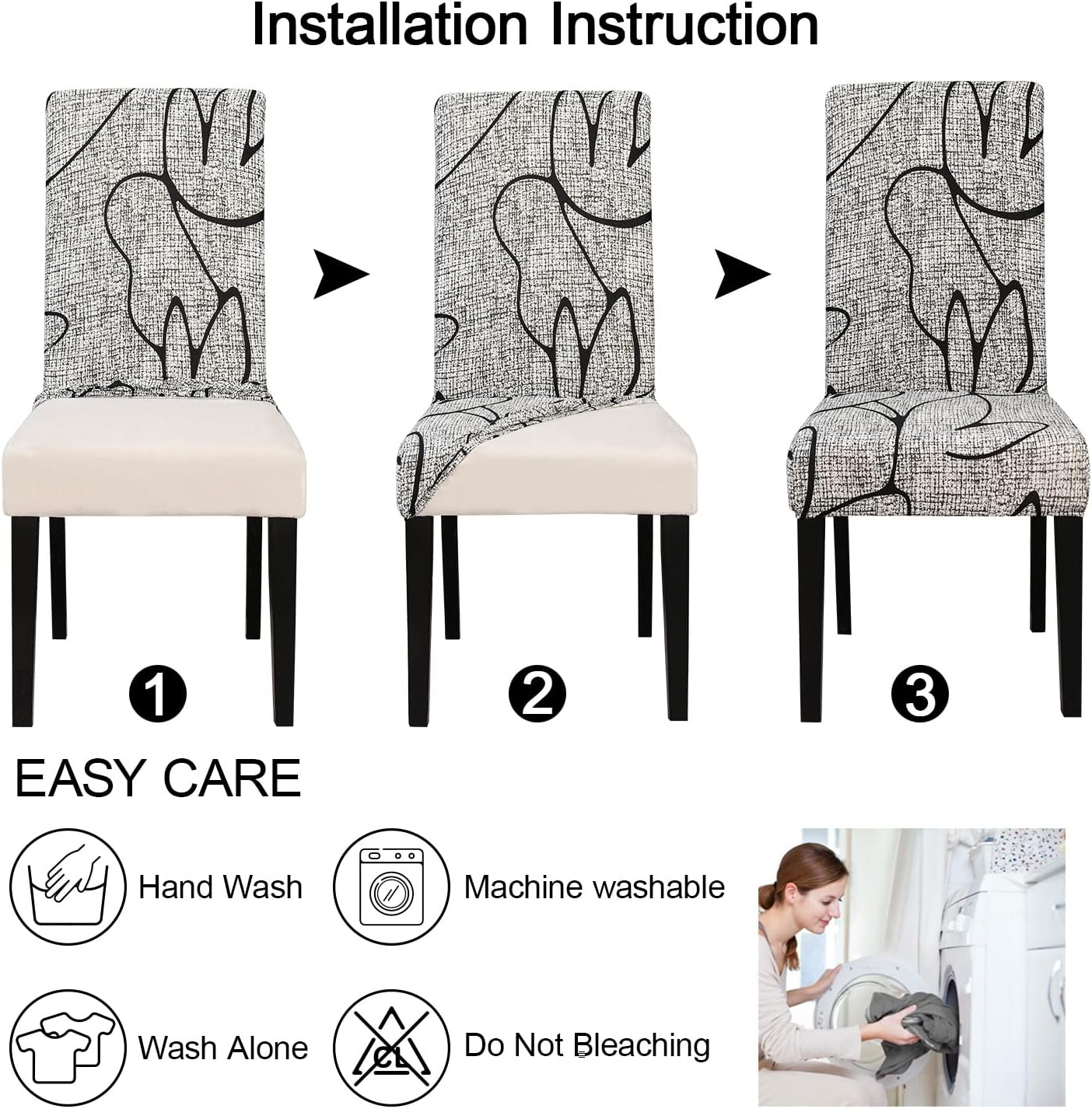 Installation Instruction

1

2

3

EASY CARE

Hand Wash

Machine washable

Wash Alone

CL

Do Not Bleaching