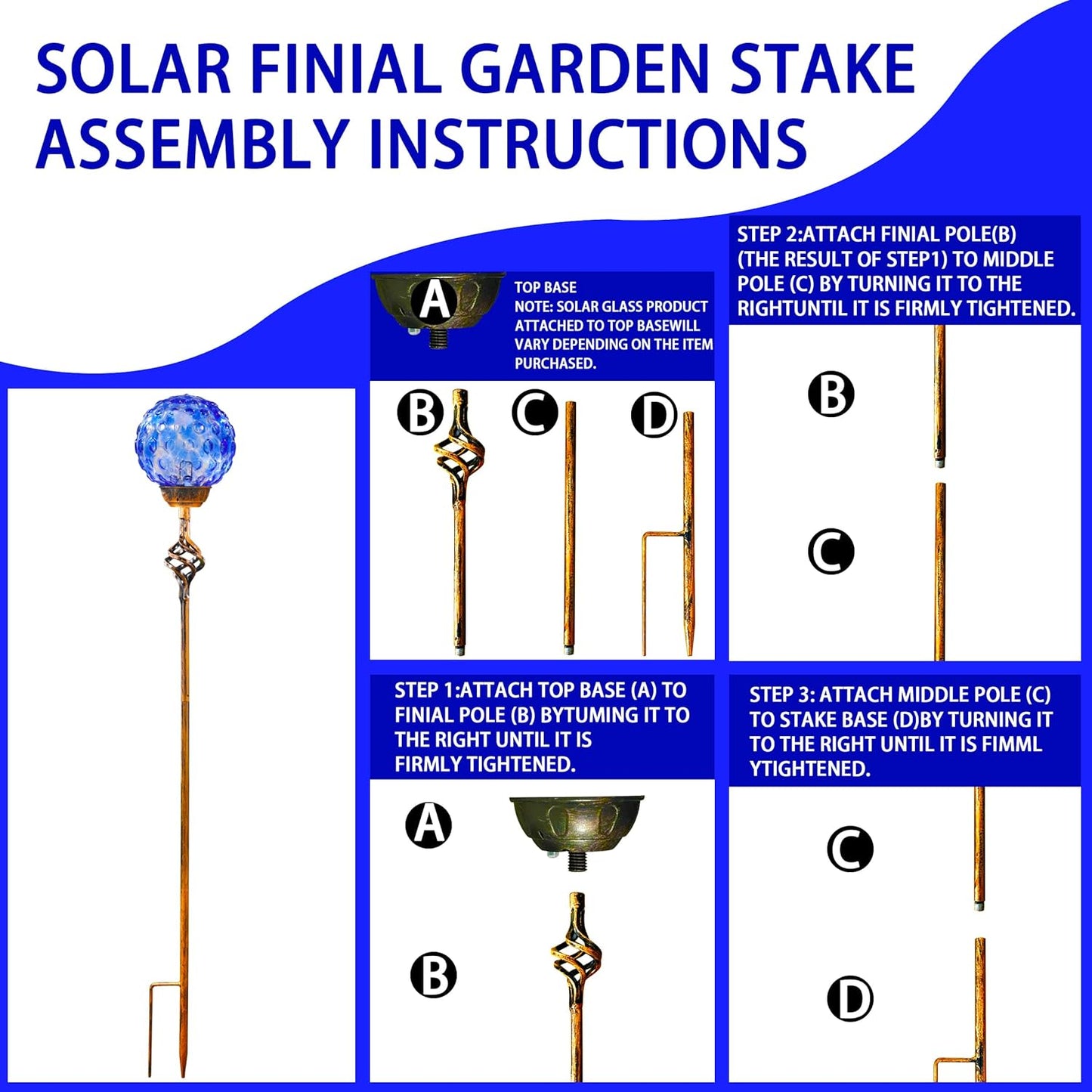 SOLAR FINIAL GARDEN STAKE ASSEMBLY INSTRUCTIONS

A

TOP BASE
NOTE: SOLAR GLASS PRODUCT ATTACHED TO TOP BASEWILL VARY DEPENDING ON THE ITEM PURCHASED.

B C D

STEP 1:ATTACH TOP BASE (A) TO FINIAL POLE (B) BYTUMING IT TO THE RIGHT UNTIL IT IS FIRMLY TIGHTENED.

A

B

STEP 2:ATTACH FINIAL POLE(B) (THE RESULT OF STEP1) TO MIDDLE POLE (C) BY TURNING IT TO THE RIGHTUNTIL IT IS FIRMLY TIGHTENED.

B

C

STEP 3: ATTACH MIDDLE POLE (C) TO STAKE BASE (D)BY TURNING IT TO THE RIGHT UNTIL IT IS FIMML YTIGHTENED.

C

D