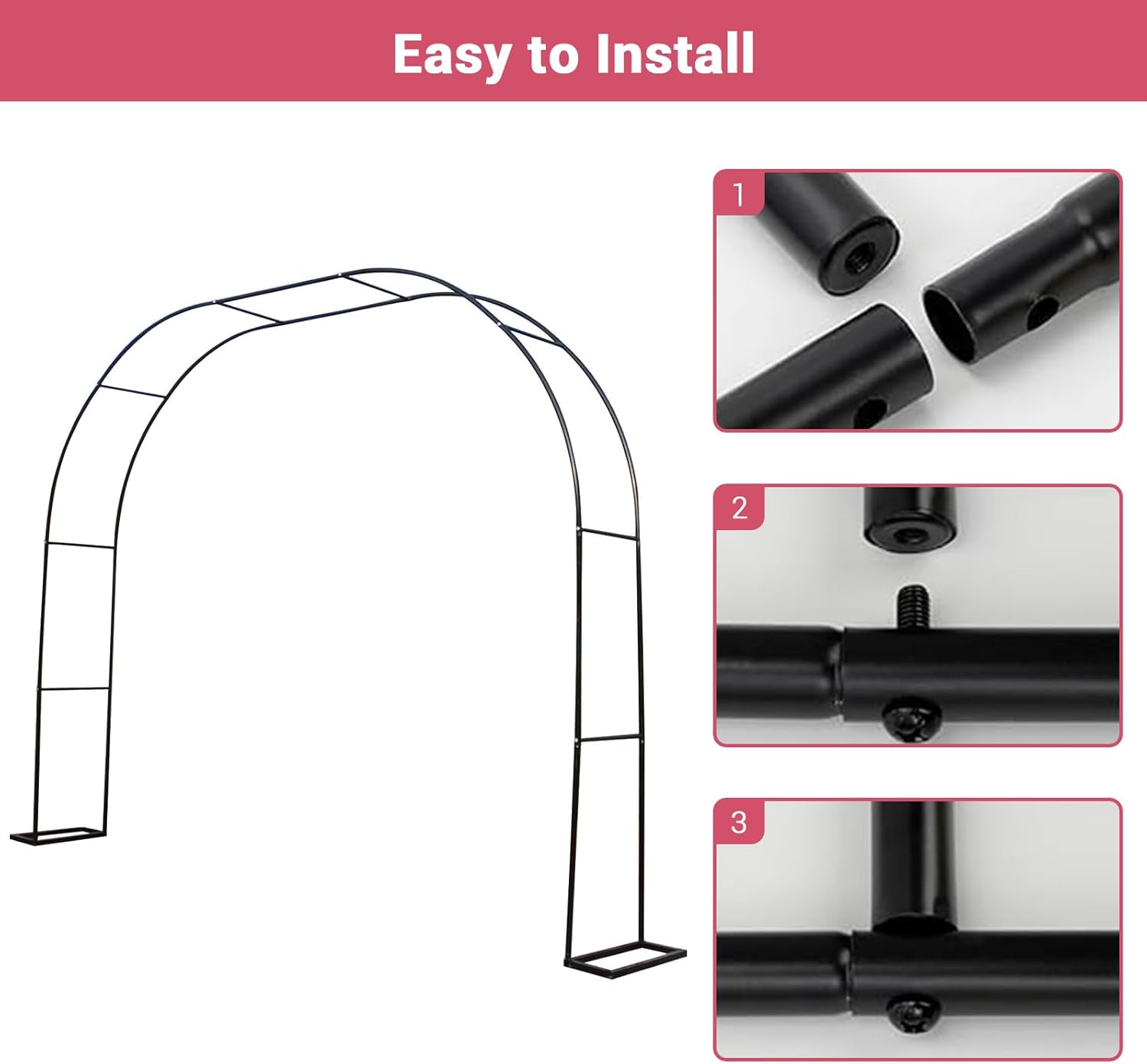 Easy to Install

1

2

3