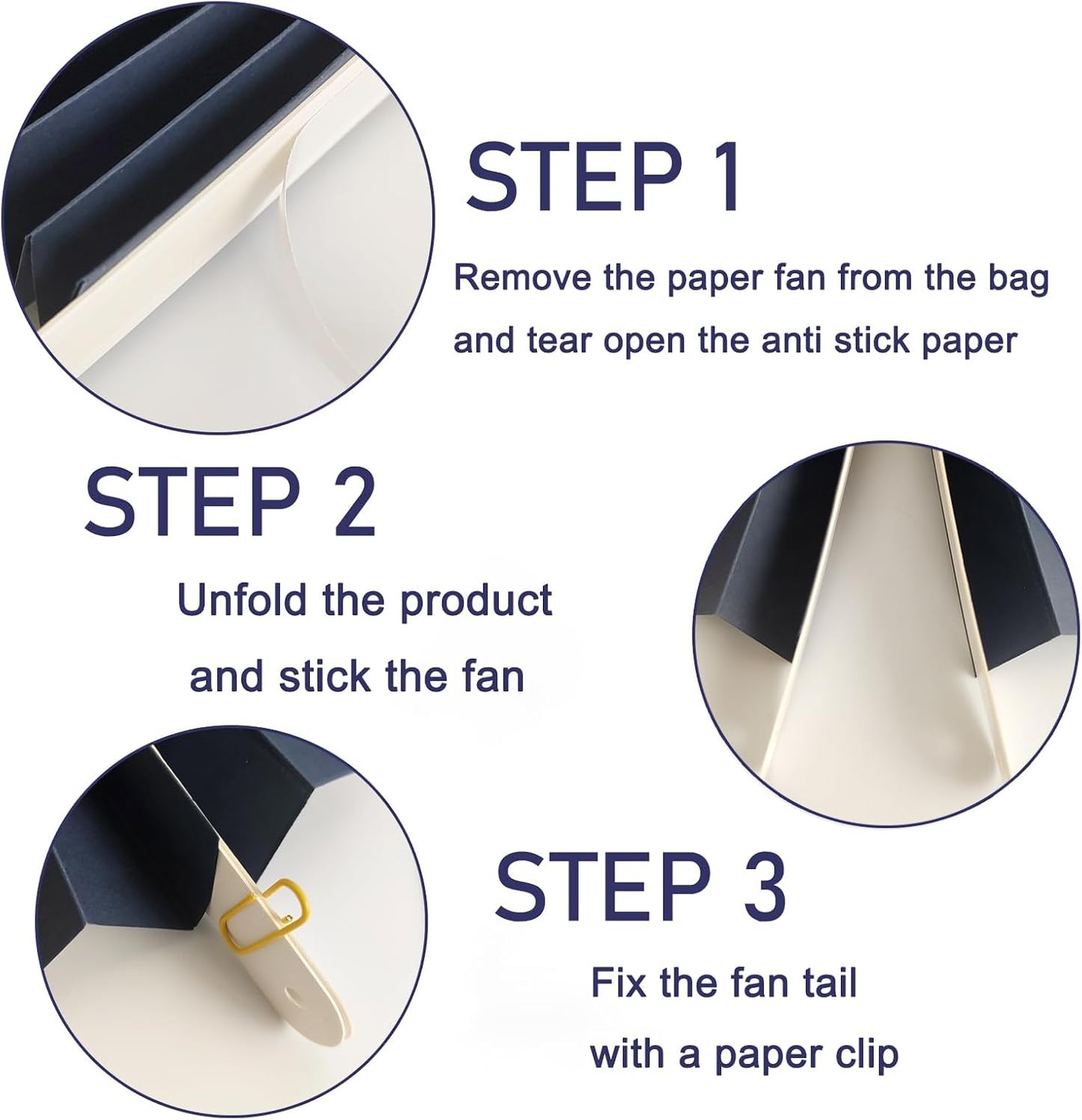 STEP 1

Remove the paper fan from the bag and tear open the anti stick paper

STEP 2

Unfold the product and stick the fan

STEP 3

Fix the fan tail with a paper clip