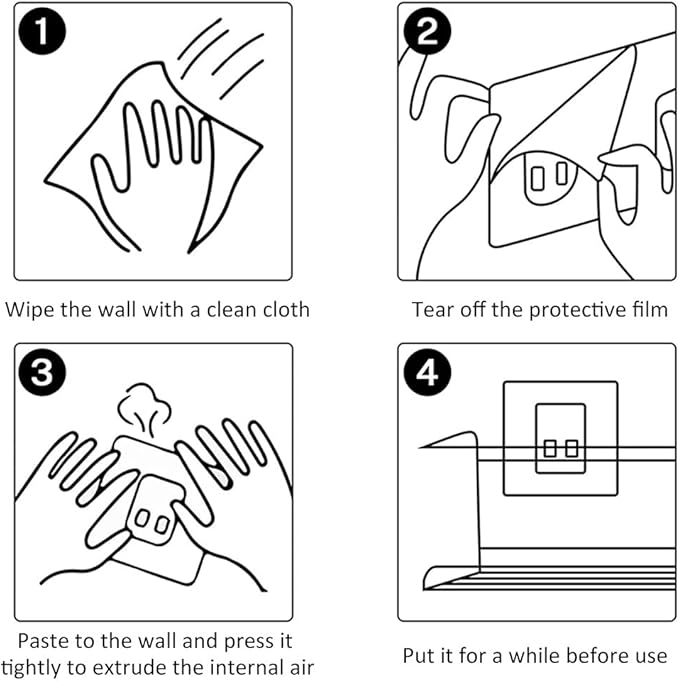 1

Wipe the wall with a clean cloth

2

Tear off the protective film

3

Paste to the wall and press it tightly to extrude the internal air

4

Put it for a while before use