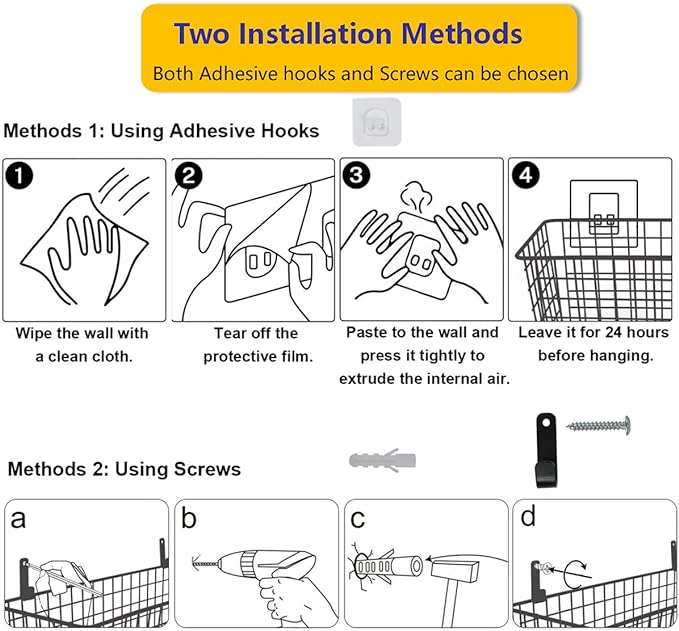 Two Installation Methods
Both Adhesive hooks and Screws can be chosen

Methods 1: Using Adhesive Hooks

1
Wipe the wall with a clean cloth.

2
Tear off the protective film.

3
Paste to the wall and press it tightly to extrude the internal air.

4
Leave it for 24 hours before hanging.

Methods 2: Using Screws

a

b

c

d