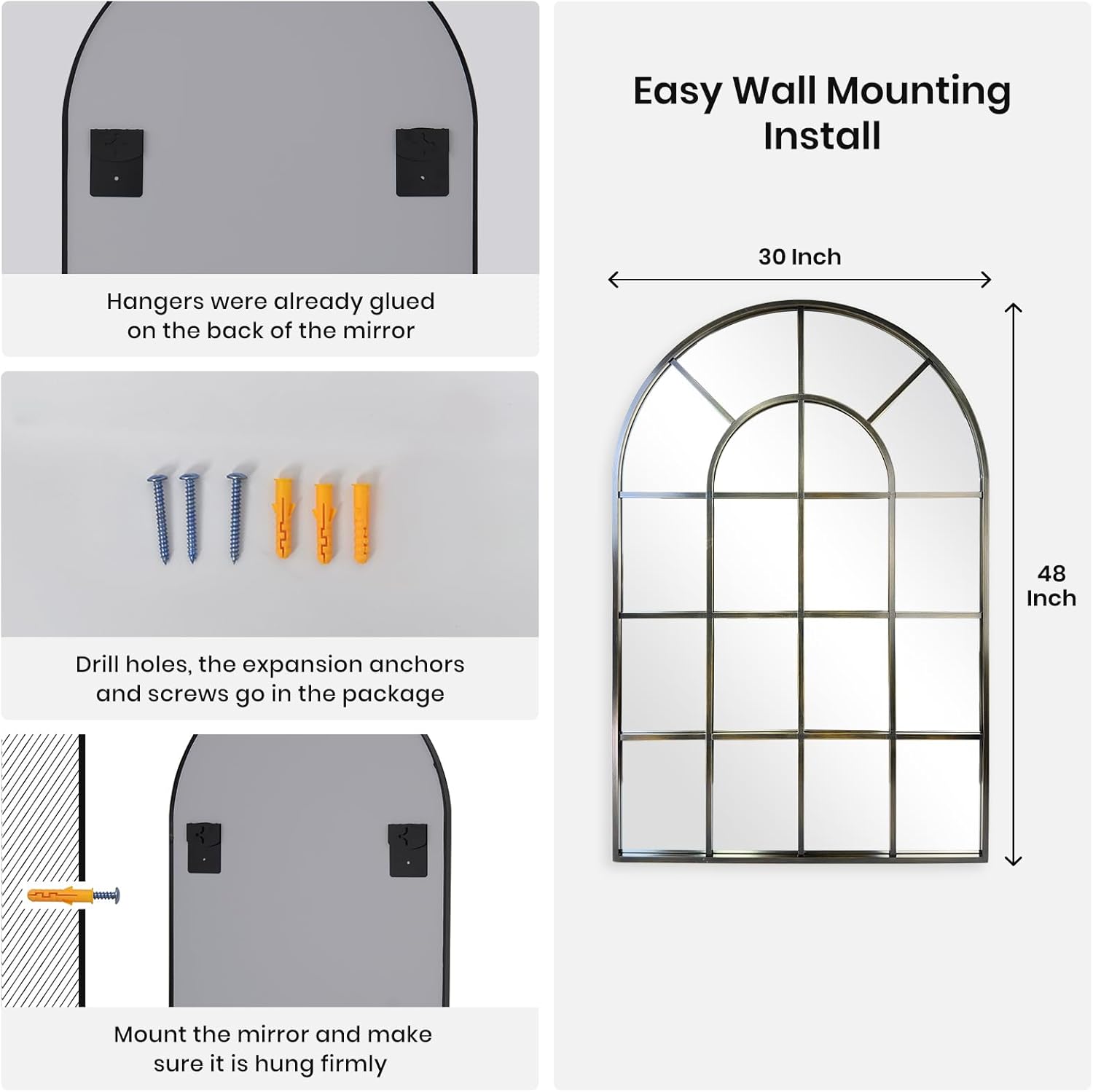 Hangers were already glued on the back of the mirror

Drill holes, the expansion anchors and screws go in the package

Mount the mirror and make sure it is hung firmly

Easy Wall Mounting Install

30 Inch

48 Inch