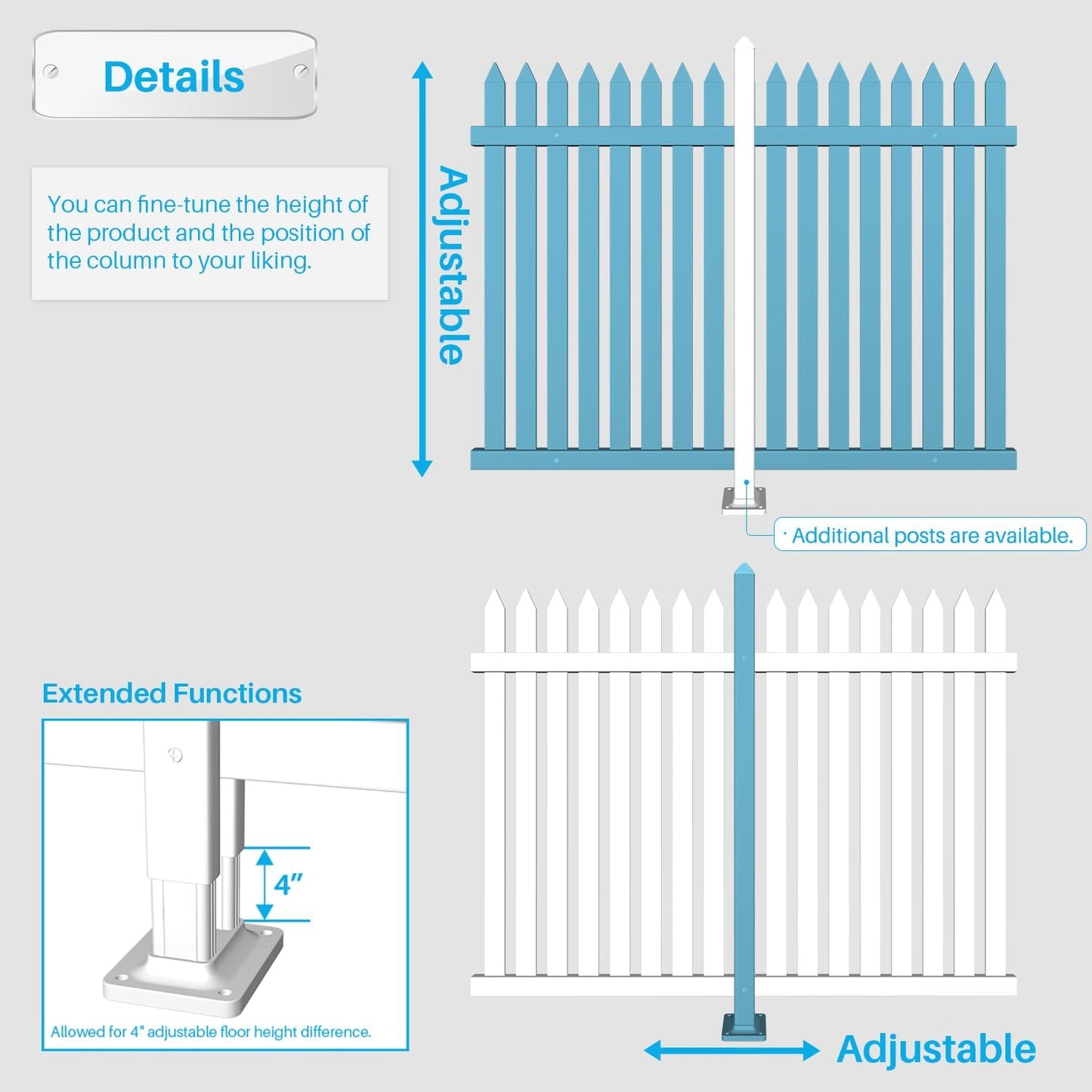 Details

You can fine-tune the height of the product and the position of the column to your liking.

Adjustable

· Additional posts are available.

Extended Functions

4"

Allowed for 4" adjustable floor height difference.

Adjustable