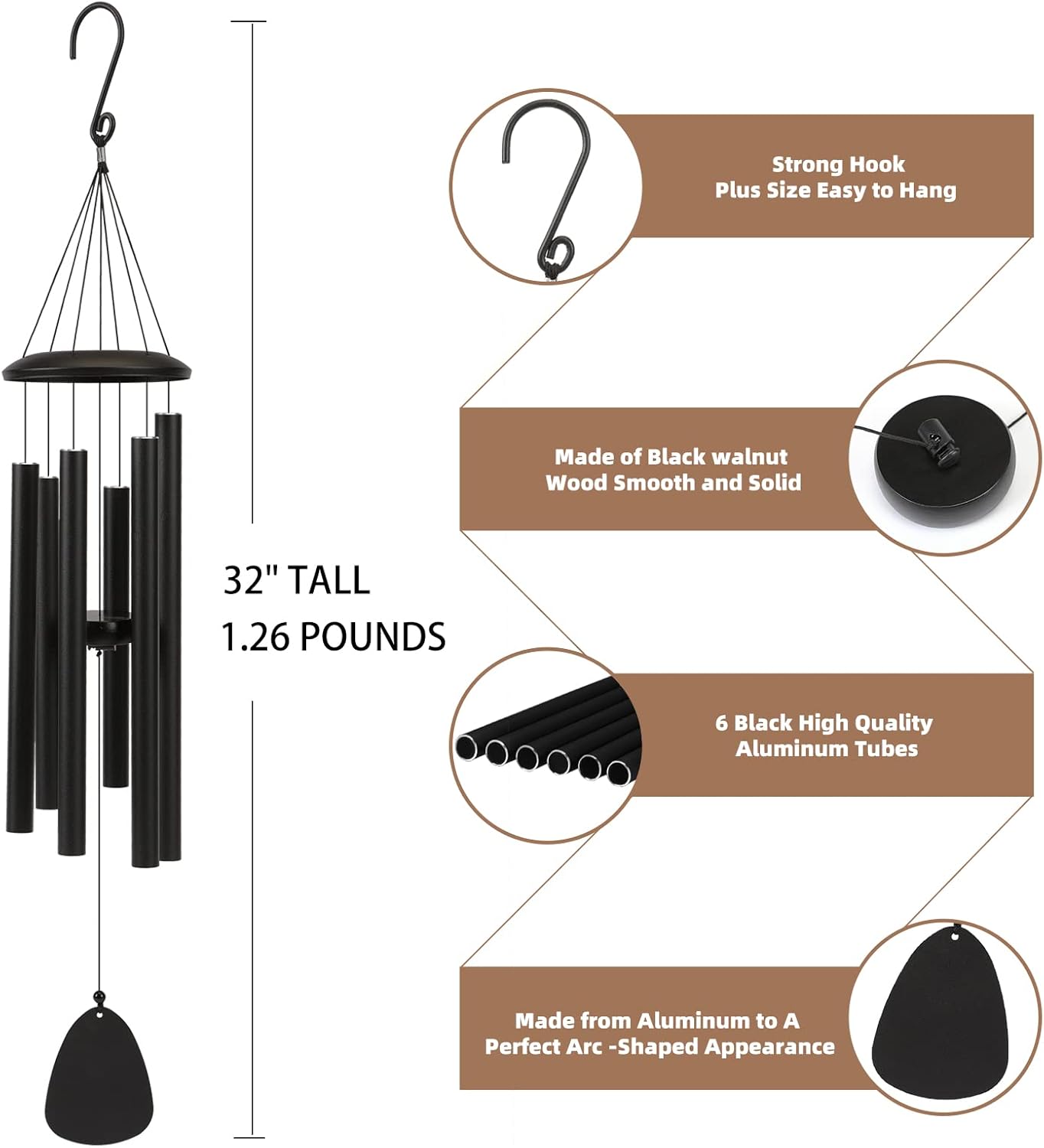 32" TALL
1.26 POUNDS

Strong Hook
Plus Size Easy to Hang

Made of Black walnut
Wood Smooth and Solid

6 Black High Quality
Aluminum Tubes

Made from Aluminum to A
Perfect Arc -Shaped Appearance