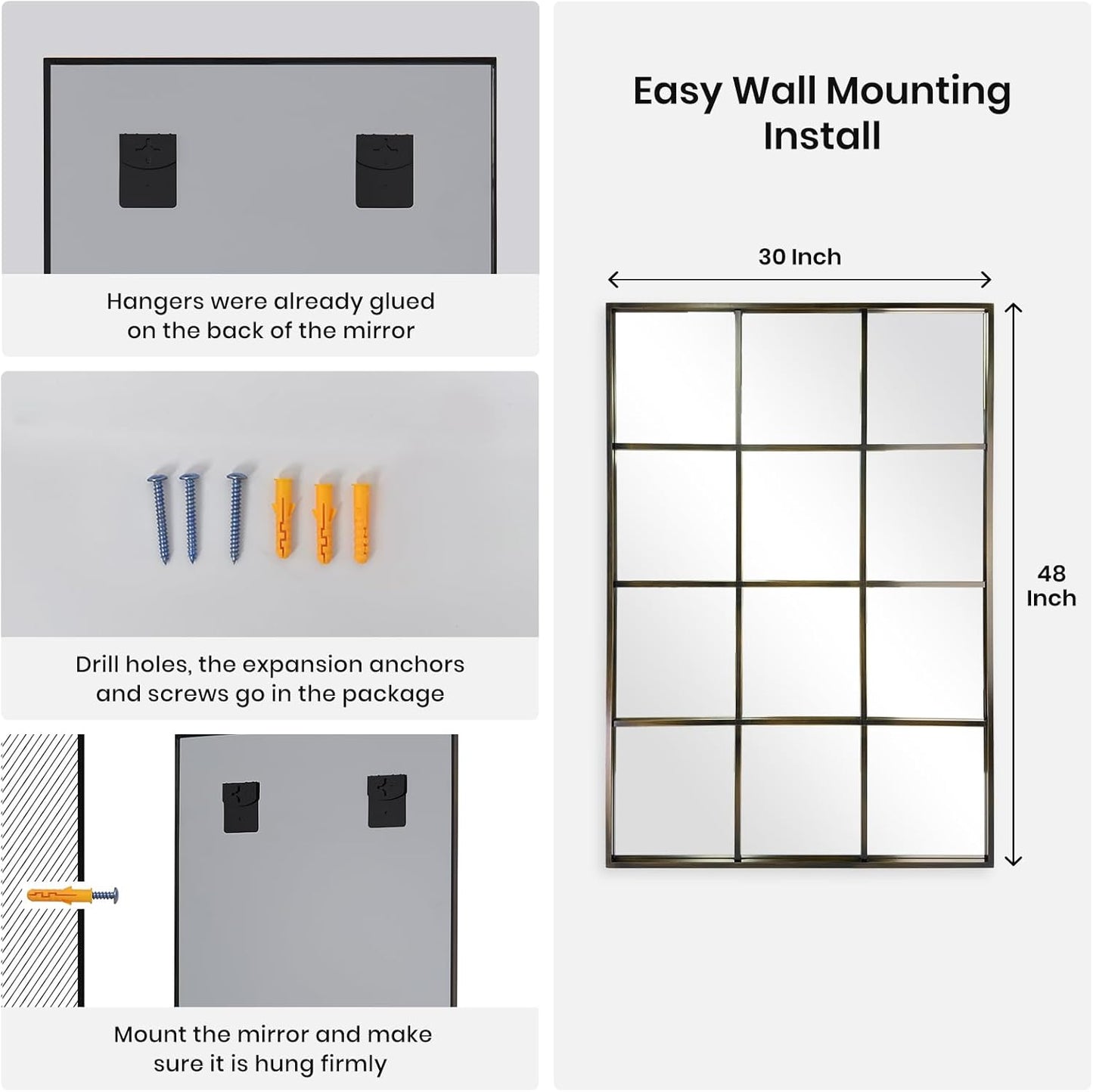 Hangers were already glued on the back of the mirror

Drill holes, the expansion anchors and screws go in the package

Mount the mirror and make sure it is hung firmly

Easy Wall Mounting Install

30 Inch

48 Inch