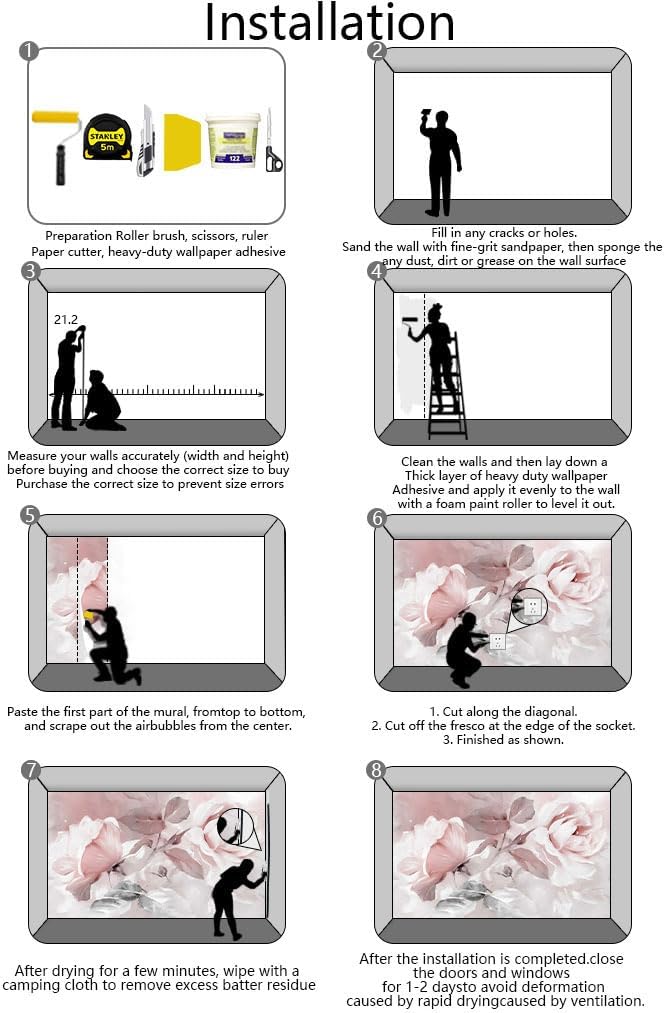 Installation

1

STANLEY 5m

122

Preparation Roller brush, scissors, ruler Paper cutter, heavy-duty wallpaper adhesive

2

Fill in any cracks or holes. Sand the wall with fine-grit sandpaper, then sponge the any dust, dirt or grease on the wall surface

3

21.2

Measure your walls accurately (width and height) before buying and choose the correct size to buy Purchase the correct size to prevent size errors

4

Clean the walls and then lay down a Thick layer of heavy duty wallpaper Adhesive and apply it evenly to the wall with a foam paint roller to level it out.

5

Paste the first part of the mural, fromtop to bottom, and scrape out the airbubbles from the center.

6

1. Cut along the diagonal.
2. Cut off the fresco at the edge of the socket.
3. Finished as shown.

7

After drying for a few minutes, wipe with a camping cloth to remove excess batter residue

8

After the installation is completed.close the doors and windows for 1-2 daysto avoid deformation caused by rapid dryingcaused by ventilation.