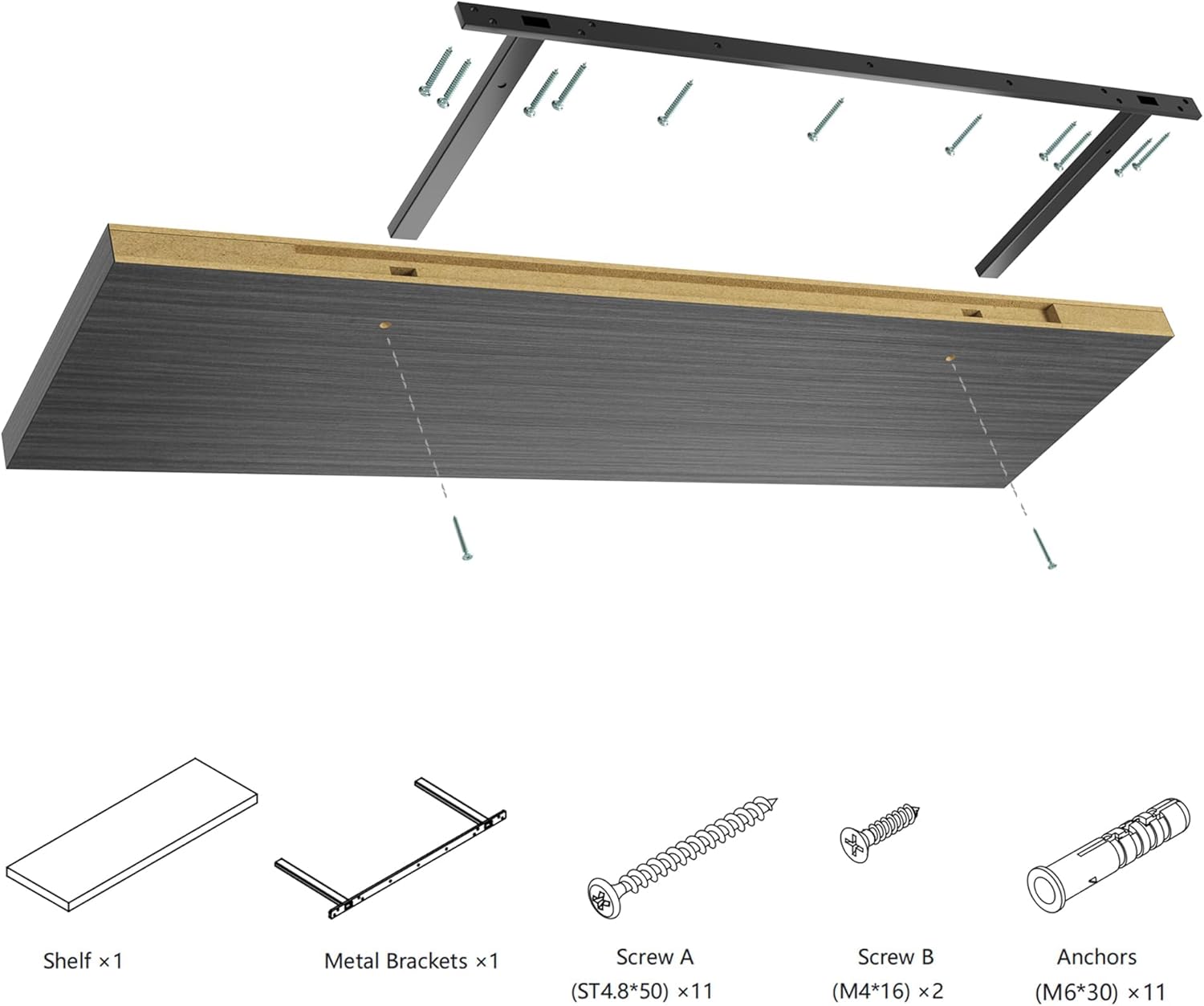 Shelf ×1

Metal Brackets ×1

Screw A
(ST4.8*50) ×11

Screw B
(M4*16) ×2

Anchors
(M6*30) ×11