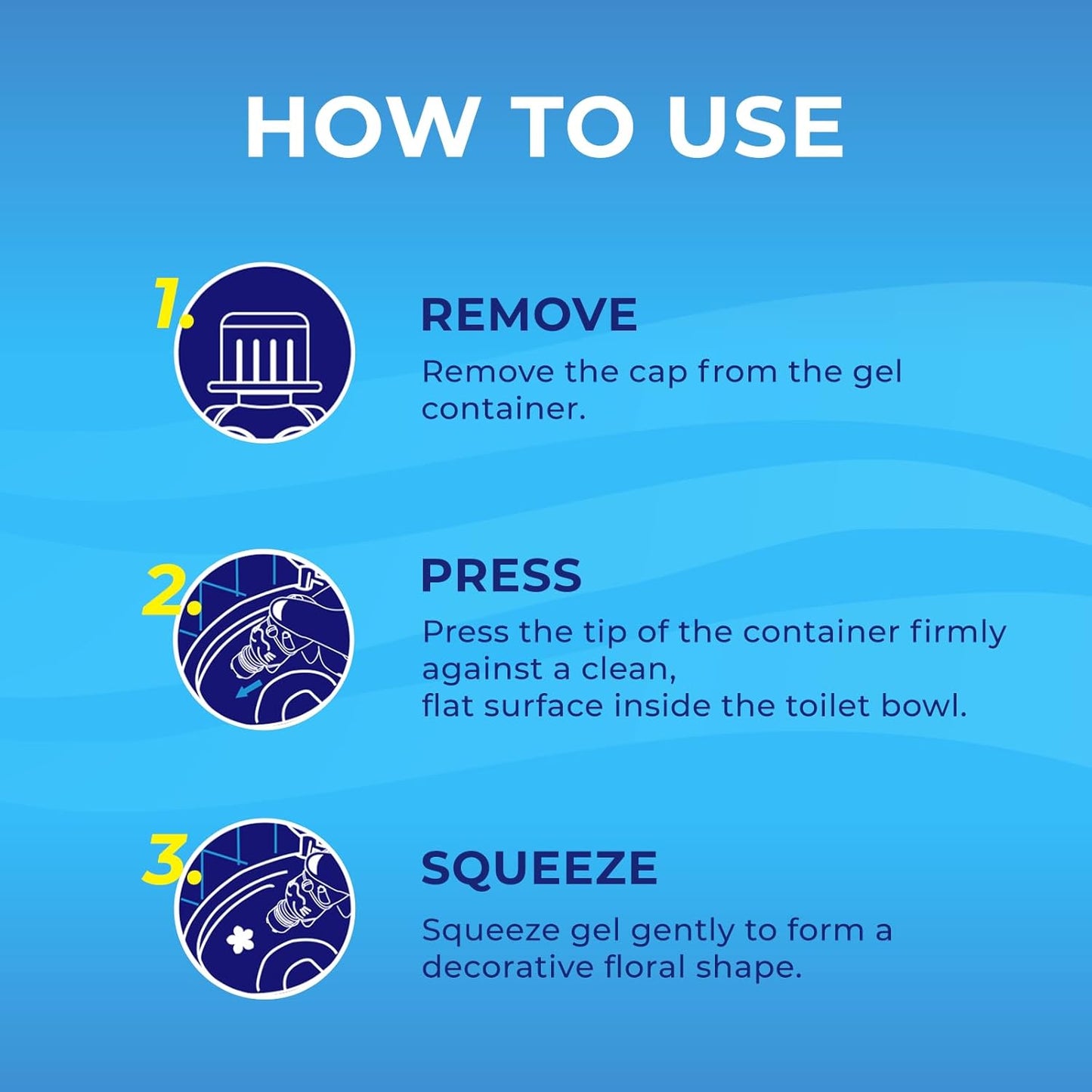 HOW TO USE

1.

REMOVE

Remove the cap from the gel container.

2.

PRESS

Press the tip of the container firmly against a clean,
flat surface inside the toilet bowl.

3.

SQUEEZE

Squeeze gel gently to form a decorative floral shape.