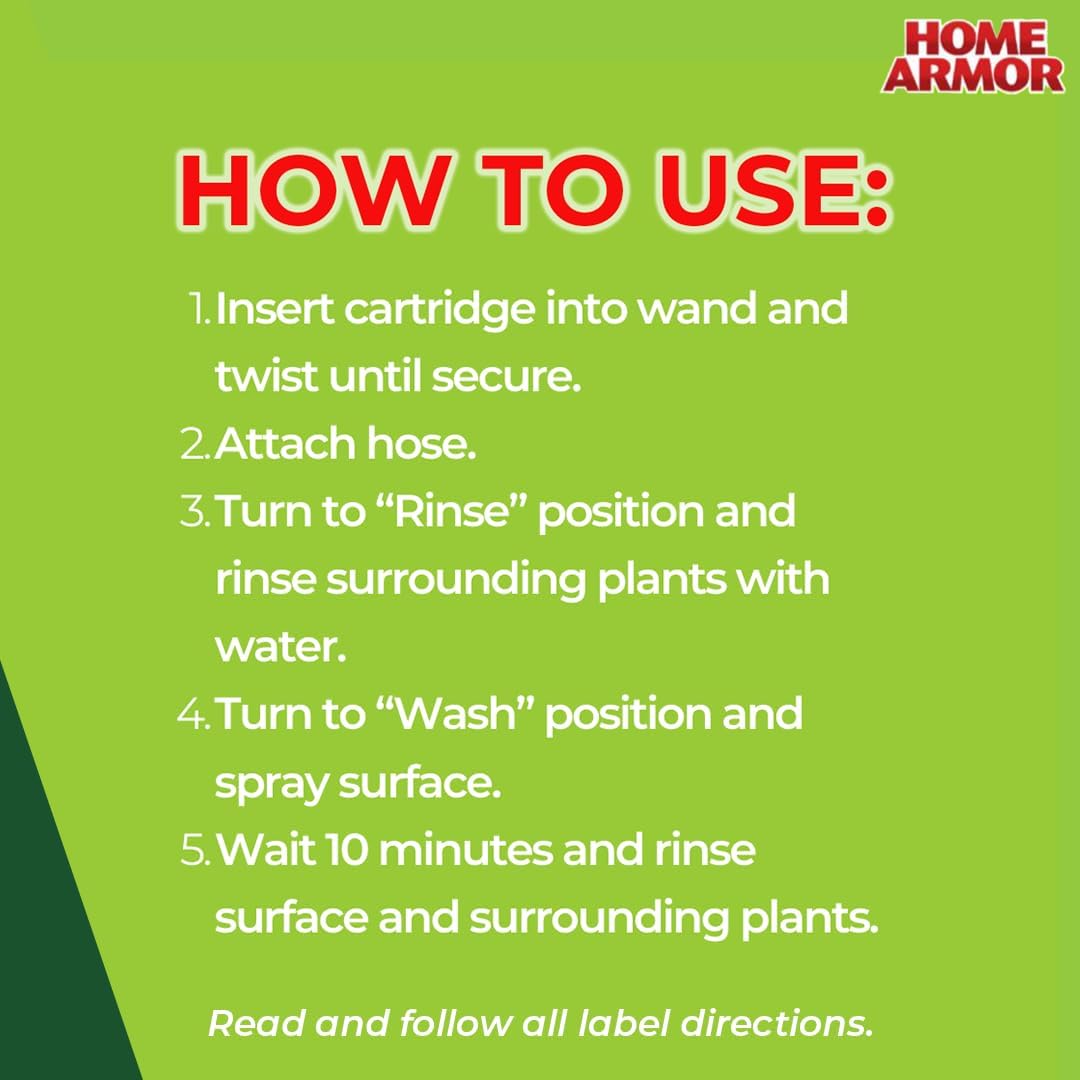 HOME ARMOR

HOW TO USE:

1. Insert cartridge into wand and twist until secure.
2. Attach hose.
3. Turn to “Rinse” position and rinse surrounding plants with water.
4. Turn to “Wash” position and spray surface.
5. Wait 10 minutes and rinse surface and surrounding plants.

Read and follow all label directions.