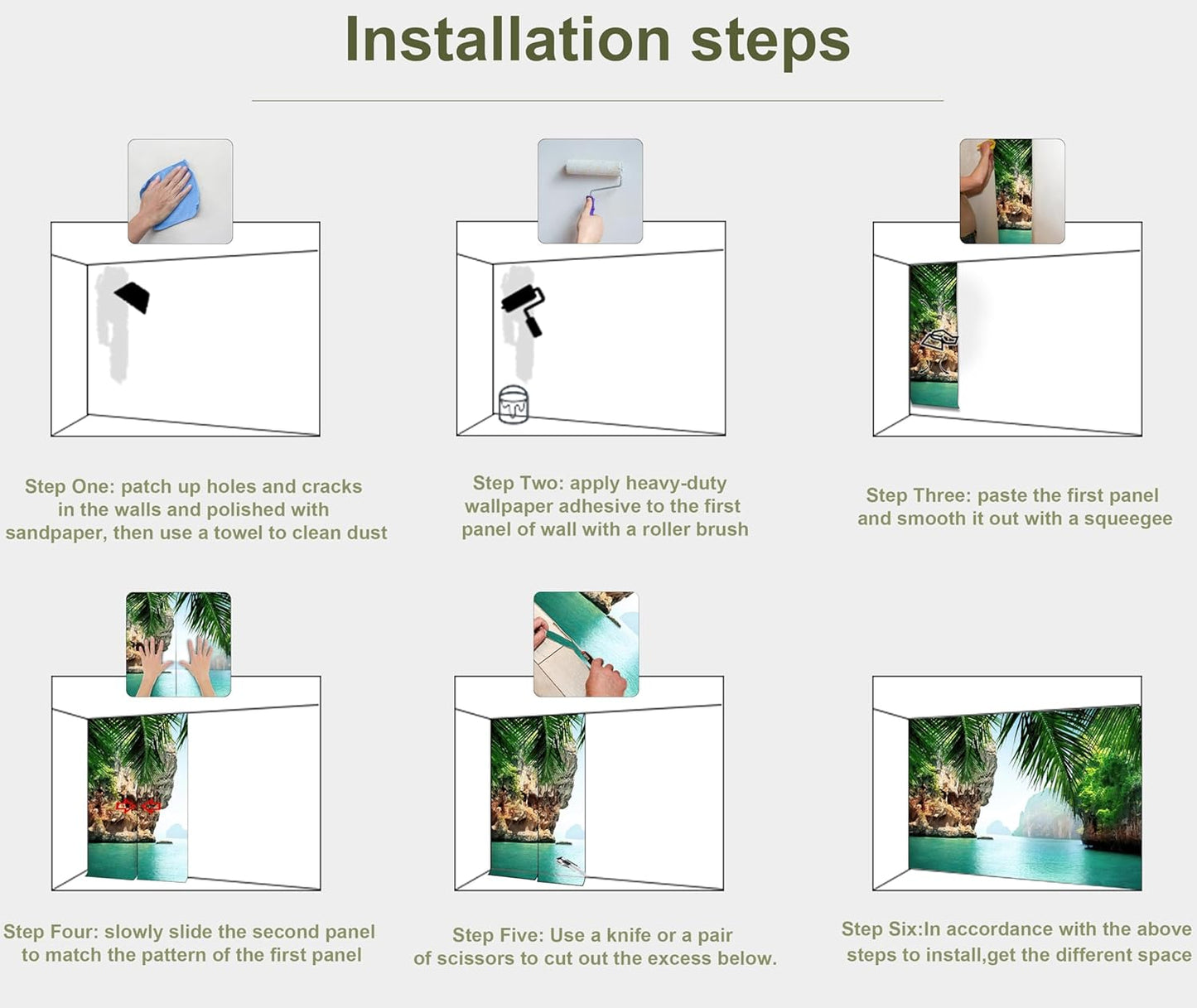 Installation steps

Step One: patch up holes and cracks in the walls and polished with sandpaper, then use a towel to clean dust

Step Two: apply heavy-duty wallpaper adhesive to the first panel of wall with a roller brush

Step Three: paste the first panel and smooth it out with a squeegee

Step Four: slowly slide the second panel to match the pattern of the first panel

Step Five: Use a knife or a pair of scissors to cut out the excess below.

Step Six:In accordance with the above steps to install,get the different space