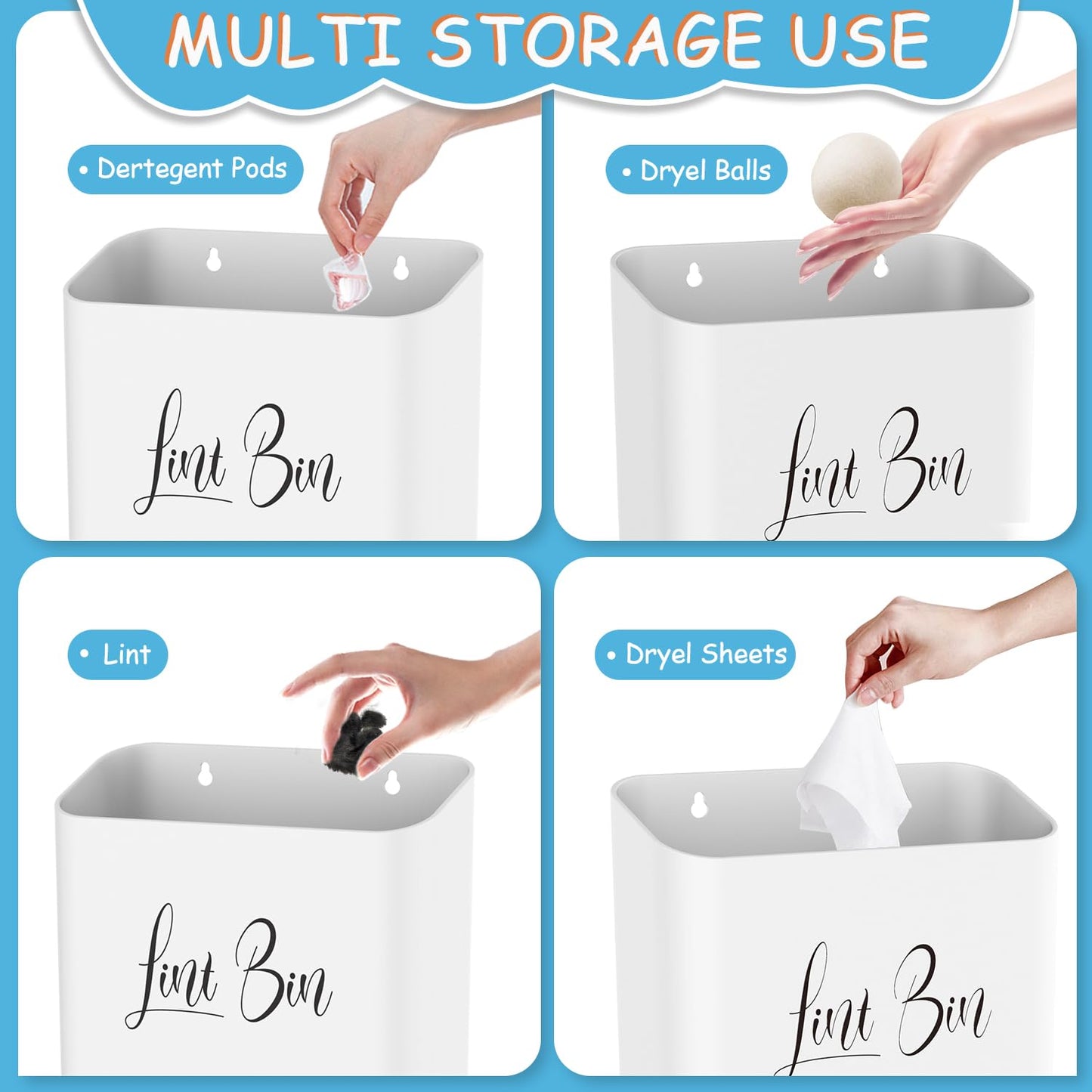 MULTI STORAGE USE

• Dertegent Pods

Lint Bin

• Dryel Balls

Lint Bin

• Lint

Lint Bin

• Dryel Sheets

Lint Bin