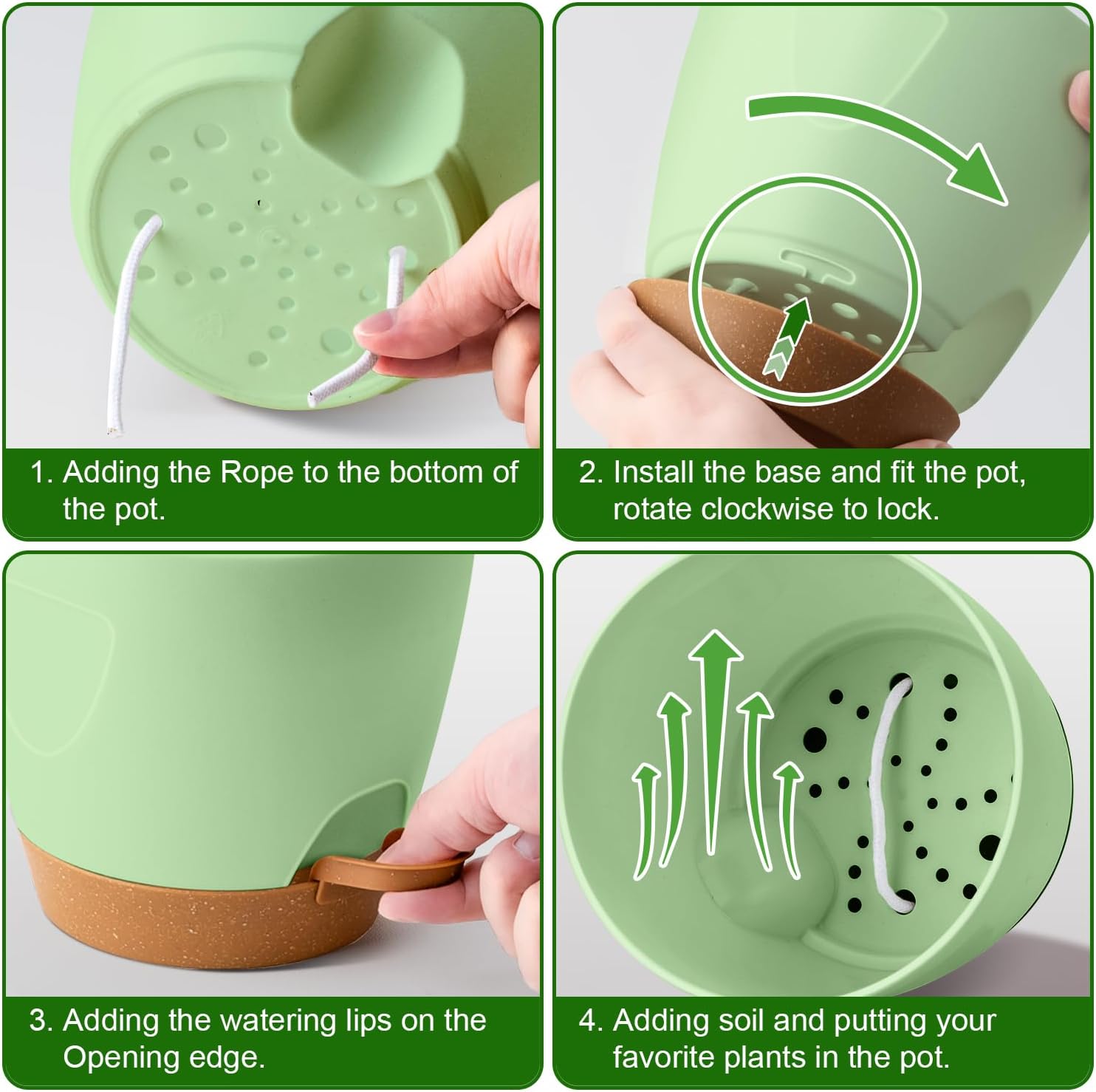 1. Adding the Rope to the bottom of the pot.

2. Install the base and fit the pot, rotate clockwise to lock.

3. Adding the watering lips on the Opening edge.

4. Adding soil and putting your favorite plants in the pot.