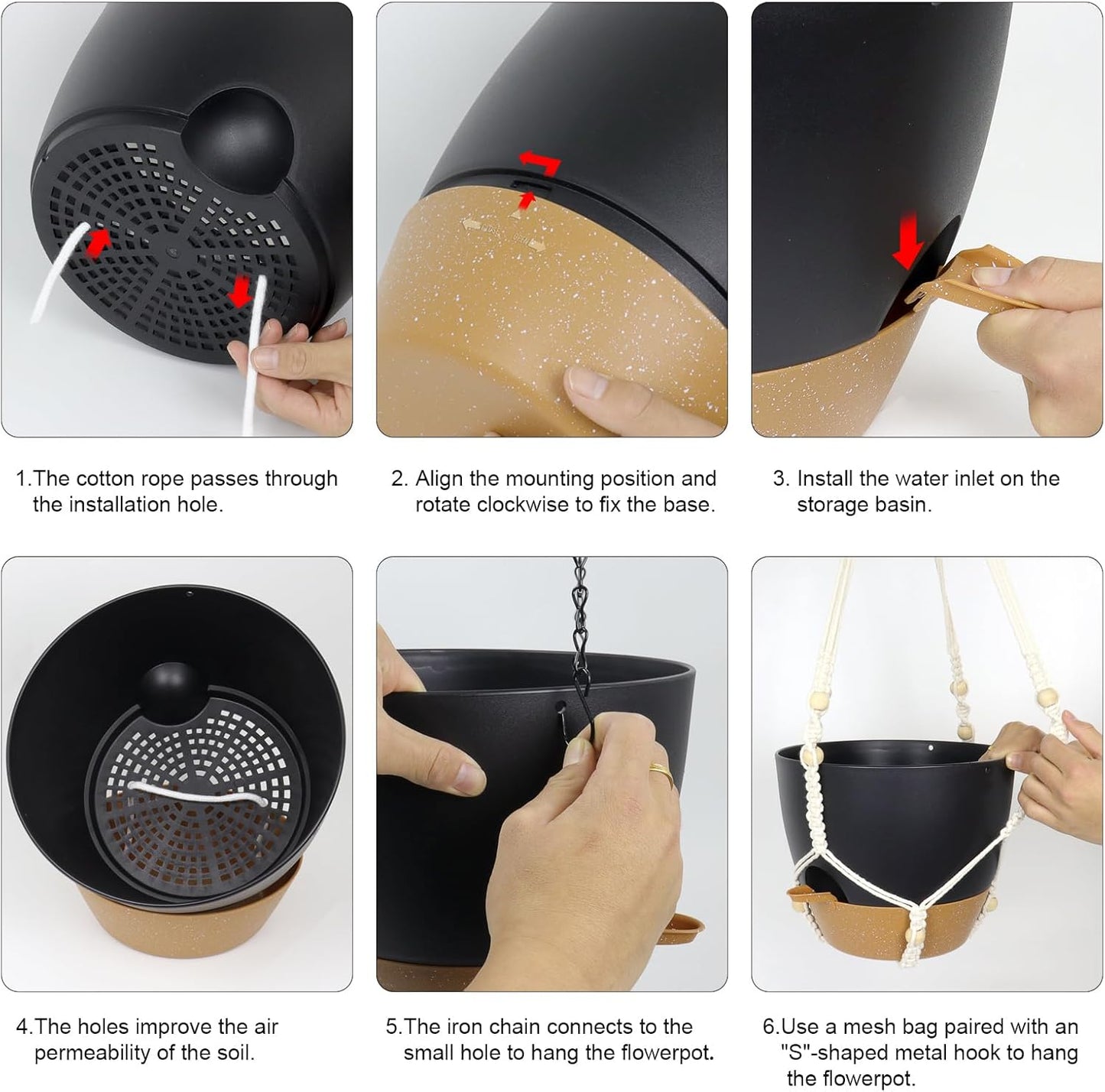 1.The cotton rope passes through the installation hole.

2. Align the mounting position and rotate clockwise to fix the base.

3. Install the water inlet on the storage basin.

4.The holes improve the air permeability of the soil.

5.The iron chain connects to the small hole to hang the flowerpot.

6.Use a mesh bag paired with an "S"-shaped metal hook to hang the flowerpot.