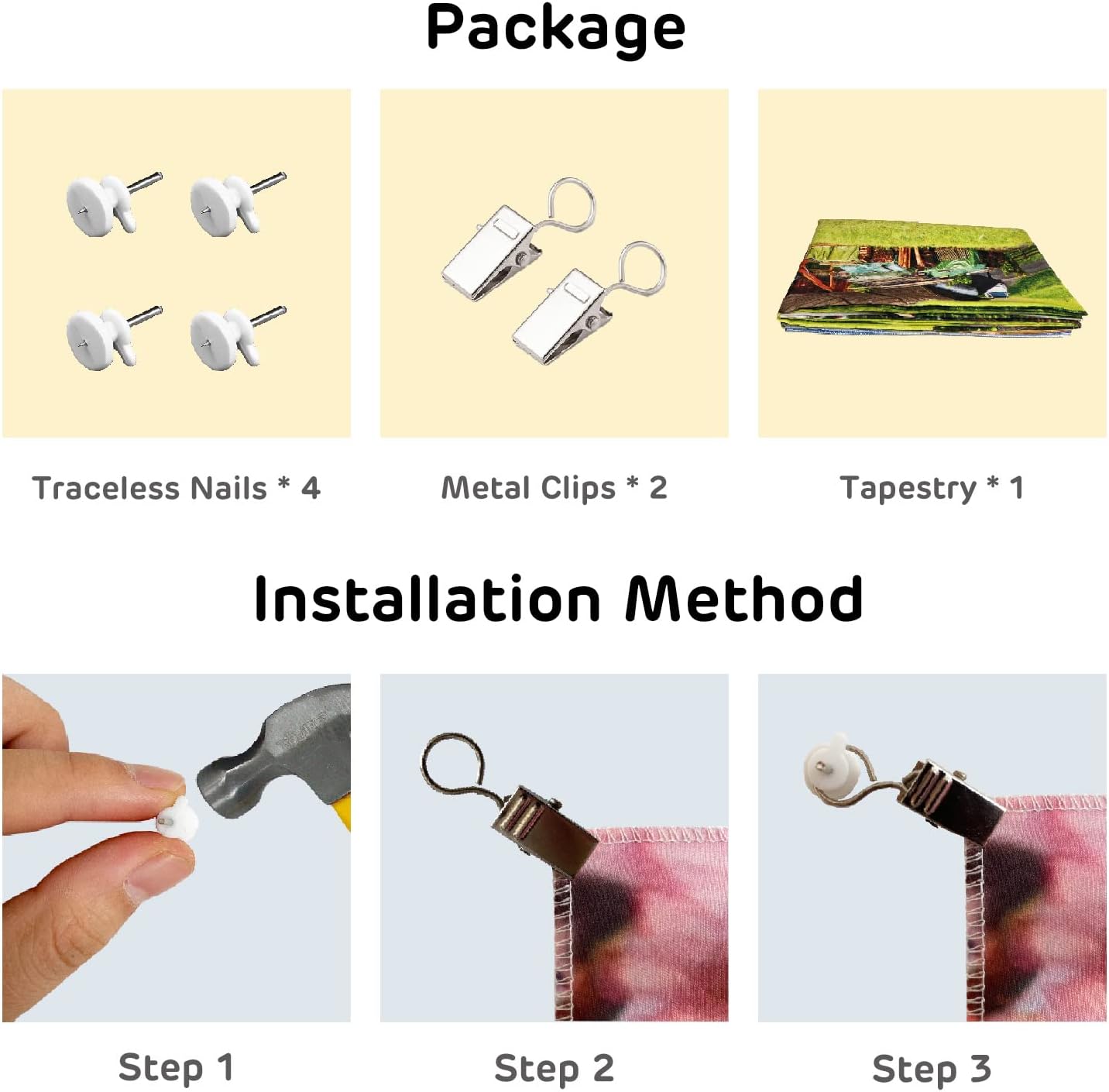 Package

Traceless Nails * 4

Metal Clips * 2

Tapestry * 1

Installation Method

Step 1

Step 2

Step 3