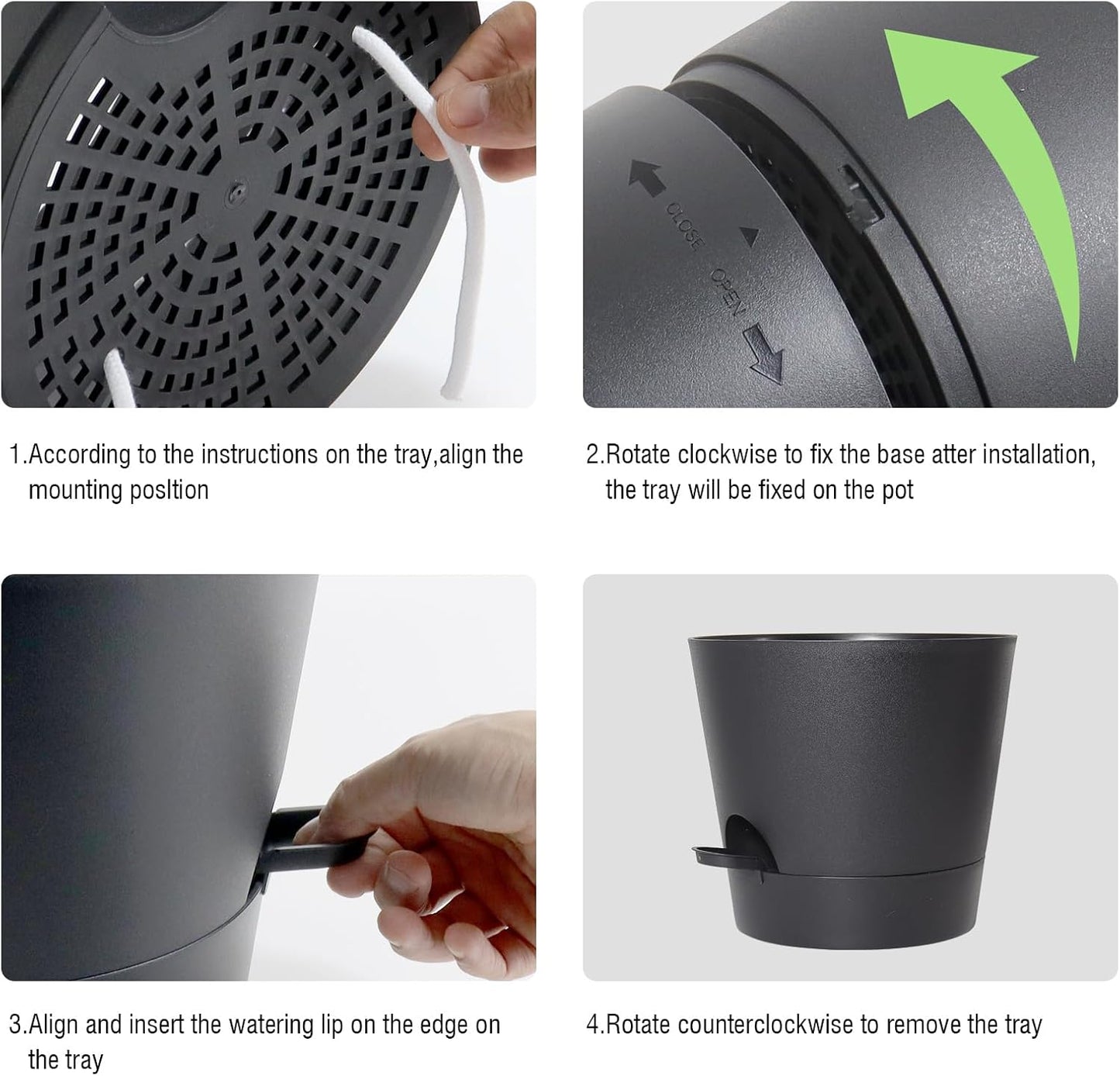 CLOSE

OPEN

1.According to the instructions on the tray,align the mounting posltion

2.Rotate clockwise to fix the base atter installation, the tray will be fixed on the pot

3.Align and insert the watering lip on the edge on the tray

4.Rotate counterclockwise to remove the tray