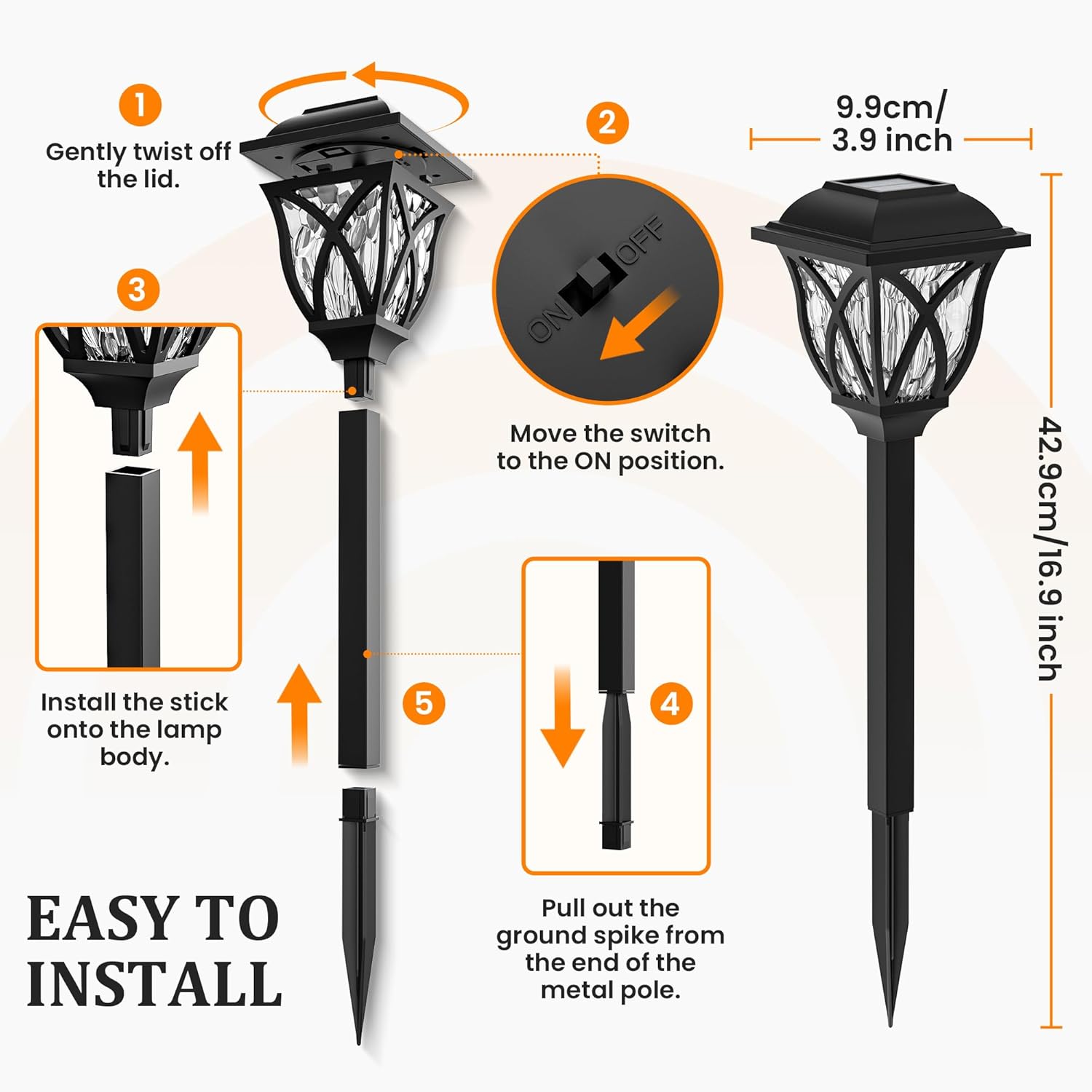 1

Gently twist off the lid.

2

ON OFF

Move the switch to the ON position.

9.9cm/ 3.9 inch

42.9cm/16.9 inch

3

Install the stick onto the lamp body.

5

4

Pull out the ground spike from the end of the metal pole.

EASY TO INSTALL