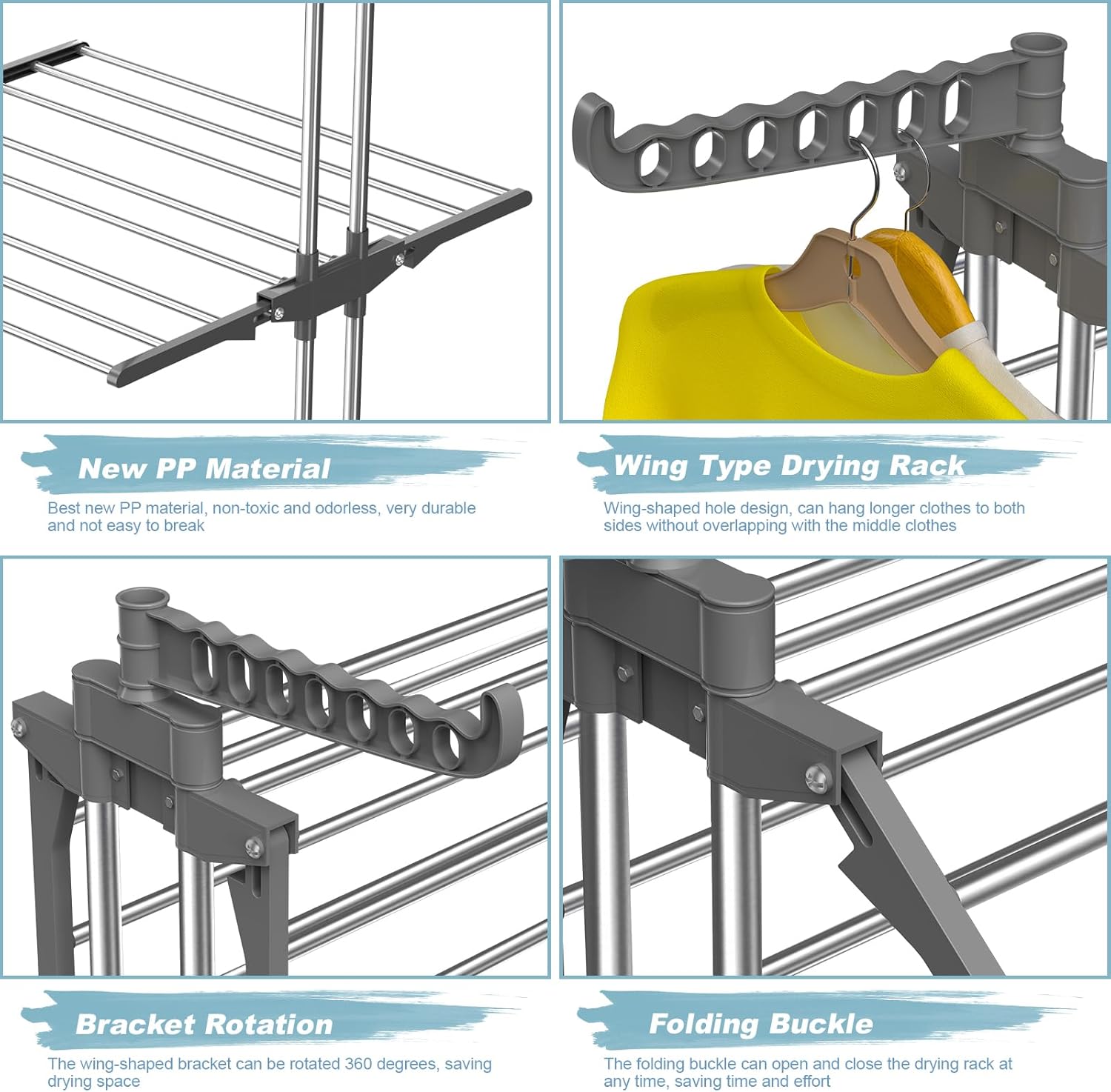 New PP Material

Best new PP material, non-toxic and odorless, very durable and not easy to break

Wing Type Drying Rack

Wing-shaped hole design, can hang longer clothes to both sides without overlapping with the middle clothes

Bracket Rotation

The wing-shaped bracket can be rotated 360 degrees, saving drying space

Folding Buckle

The folding buckle can open and close the drying rack at any time, saving time and effort