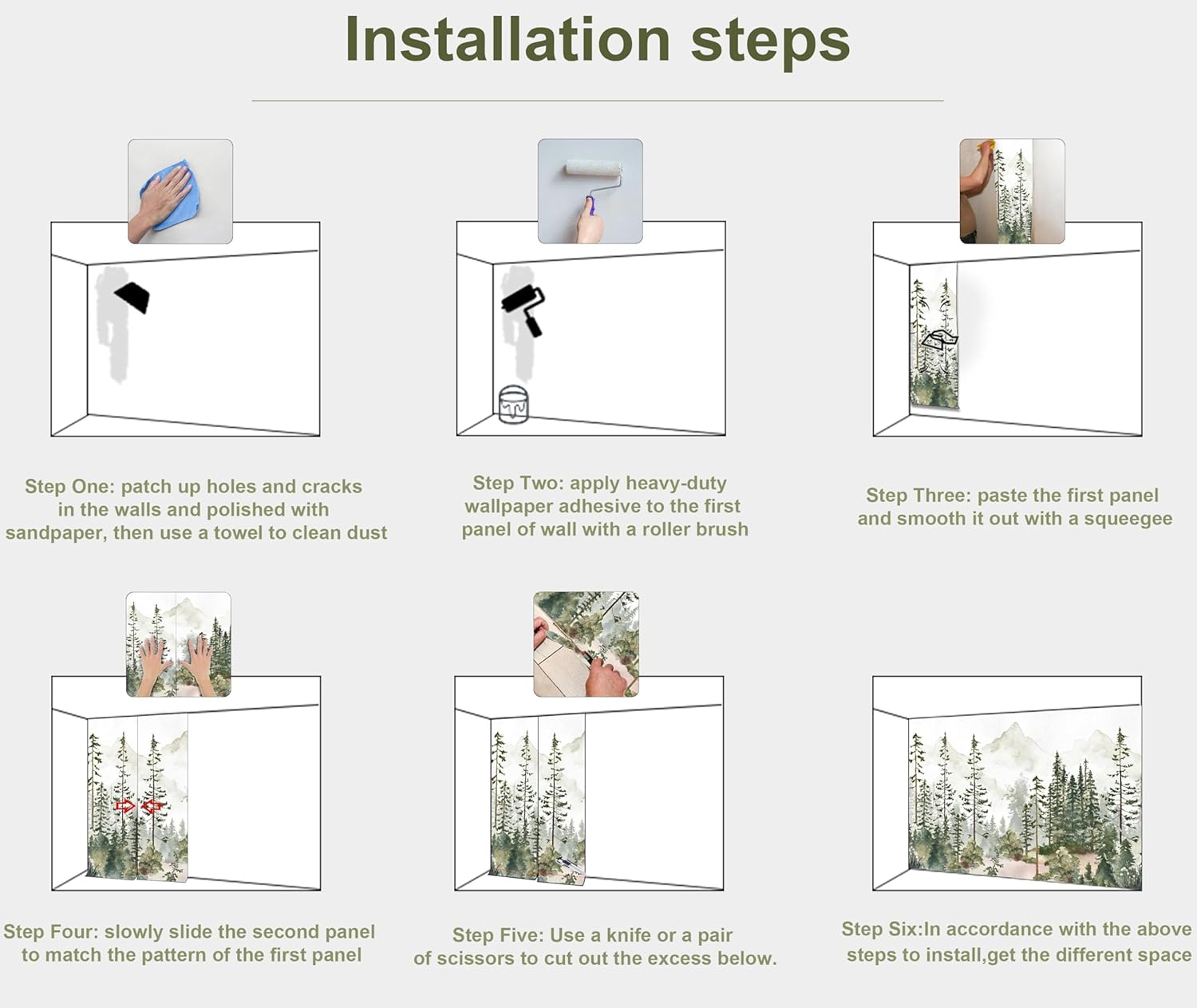 Installation steps

Step One: patch up holes and cracks in the walls and polished with sandpaper, then use a towel to clean dust

Step Two: apply heavy-duty wallpaper adhesive to the first panel of wall with a roller brush

Step Three: paste the first panel and smooth it out with a squeegee

Step Four: slowly slide the second panel to match the pattern of the first panel

Step Five: Use a knife or a pair of scissors to cut out the excess below.

Step Six:In accordance with the above steps to install,get the different space