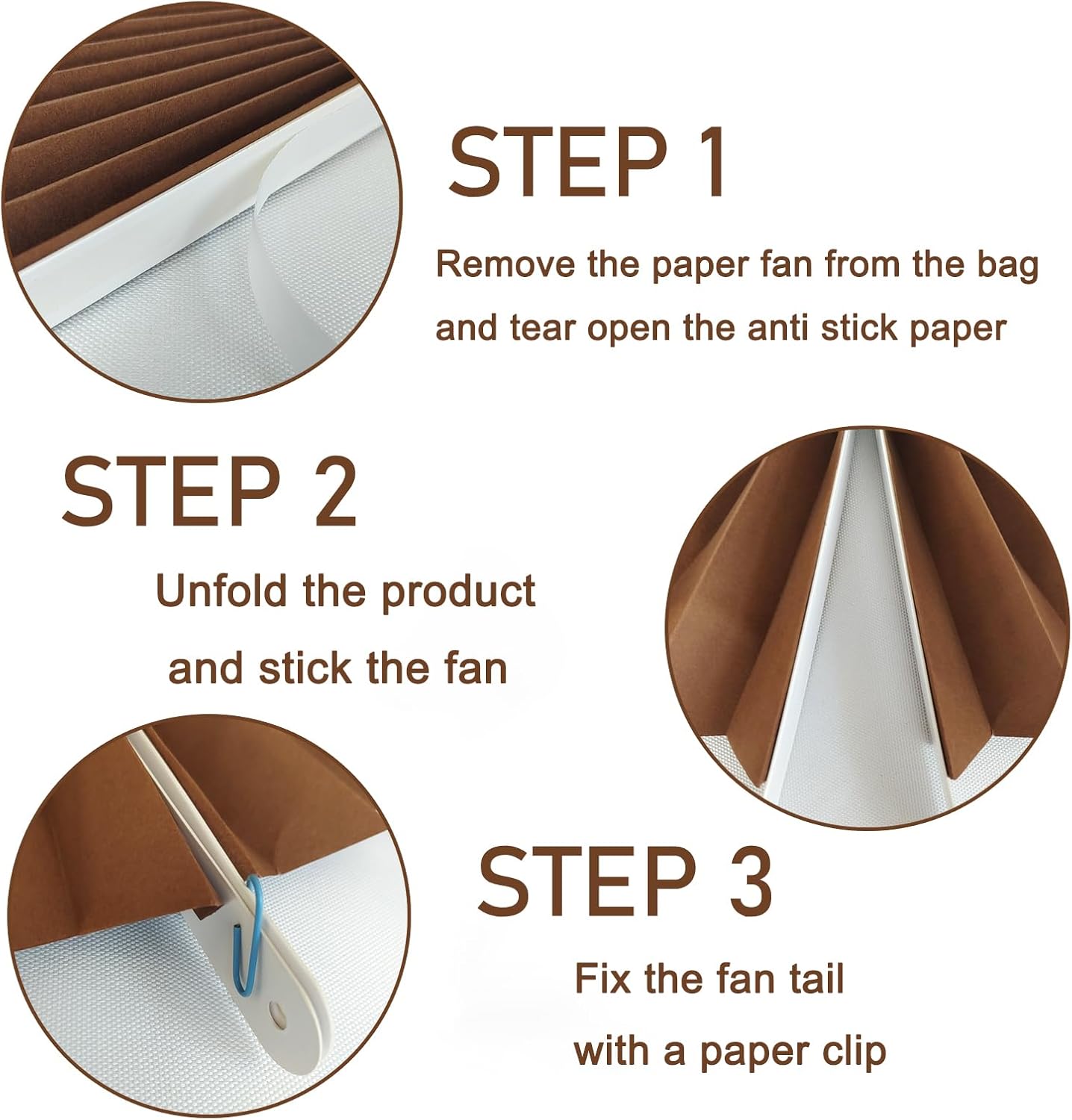 STEP 1

Remove the paper fan from the bag and tear open the anti stick paper

STEP 2

Unfold the product and stick the fan

STEP 3

Fix the fan tail with a paper clip