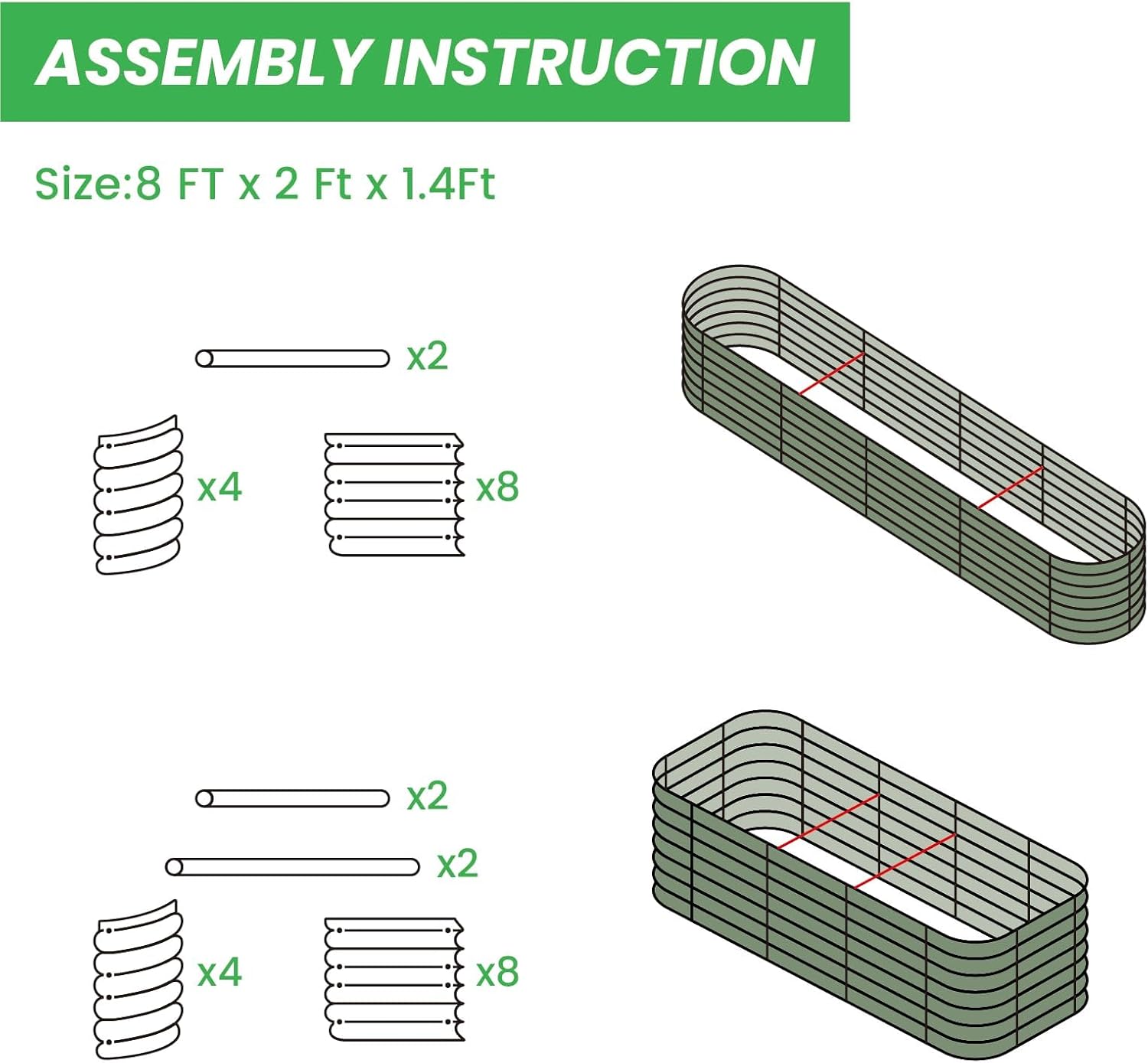 ASSEMBLY INSTRUCTION

Size:8 FT x 2 Ft x 1.4Ft

x2

x4

x8

x2

x2

x4

x8