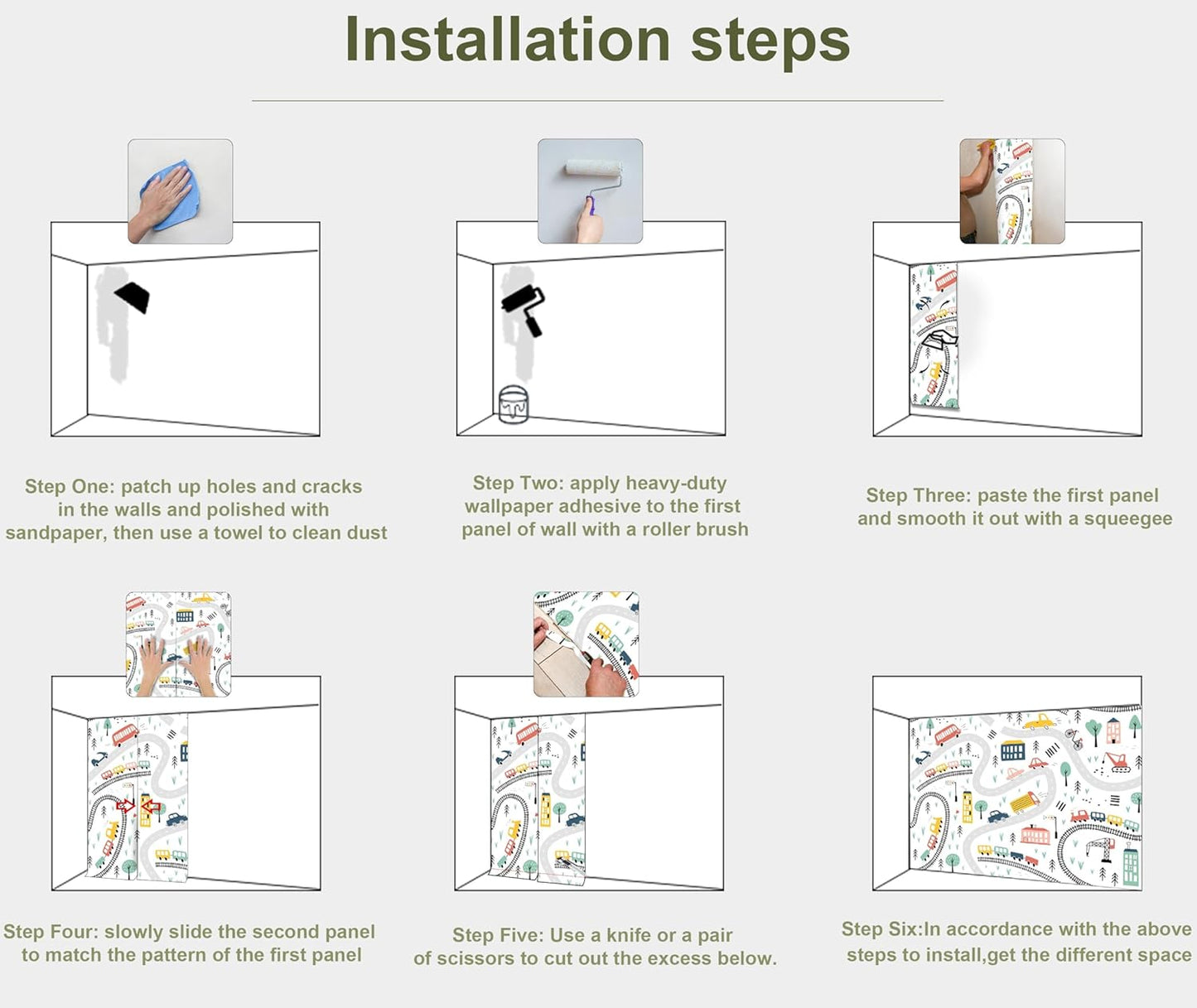 Installation steps

Step One: patch up holes and cracks in the walls and polished with sandpaper, then use a towel to clean dust

Step Two: apply heavy-duty wallpaper adhesive to the first panel of wall with a roller brush

Step Three: paste the first panel and smooth it out with a squeegee

Step Four: slowly slide the second panel to match the pattern of the first panel

Step Five: Use a knife or a pair of scissors to cut out the excess below.

Step Six:In accordance with the above steps to install,get the different space