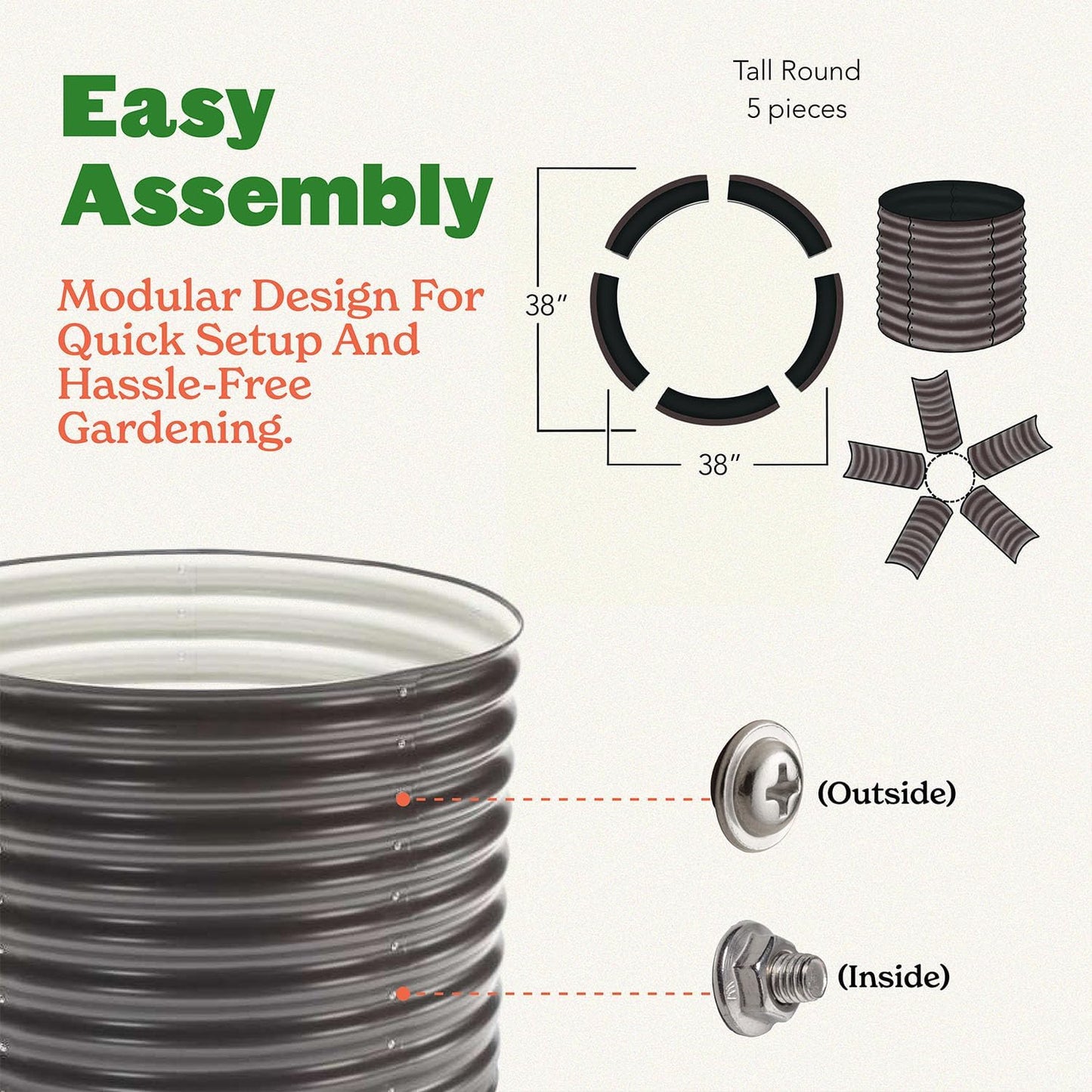 Easy Assembly

Modular Design For Quick Setup And Hassle-Free Gardening.

Tall Round
5 pieces

38″

38″

(Outside)

(Inside)