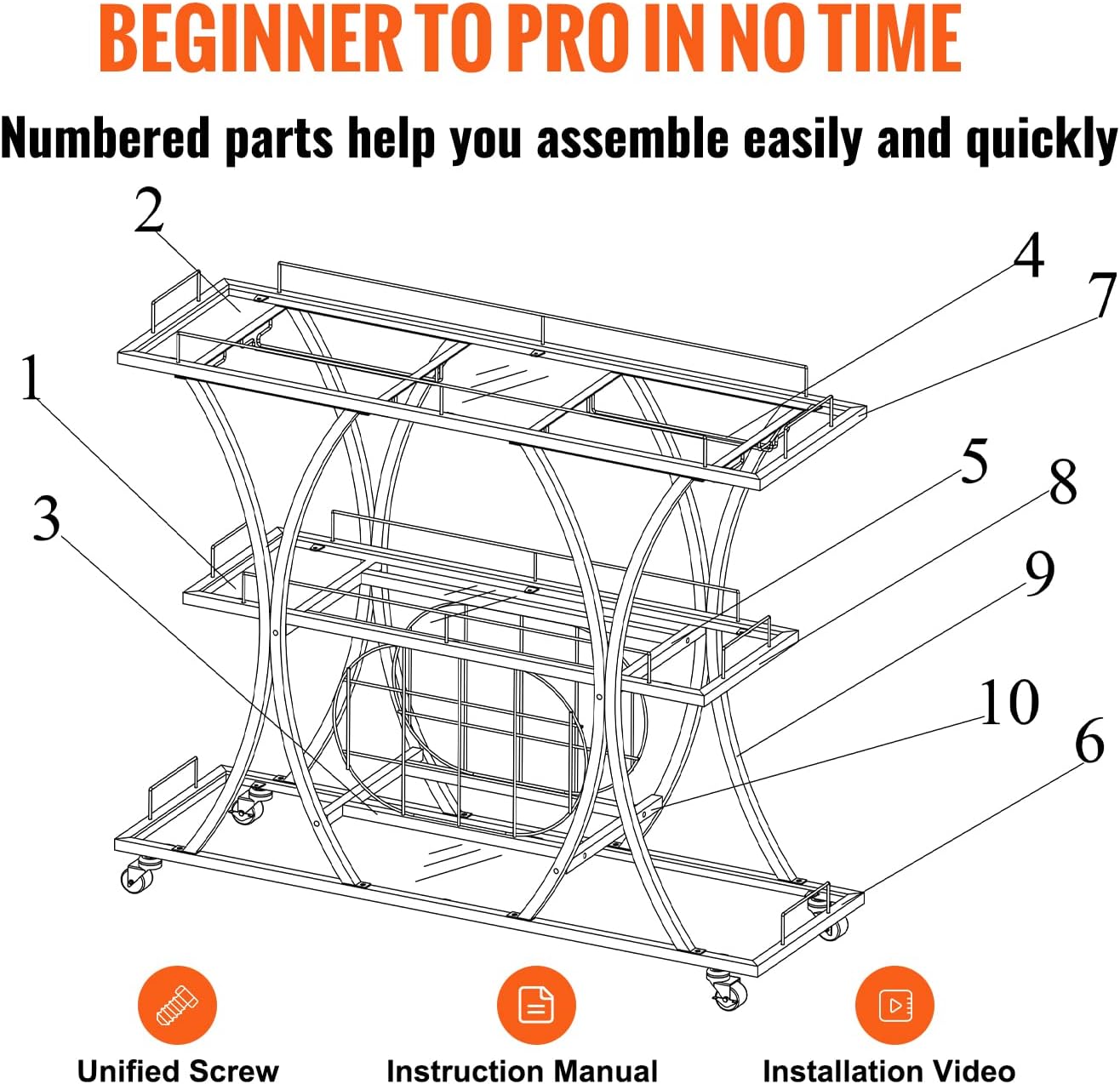 BEGINNER TO PRO IN NO TIME

Numbered parts help you assemble easily and quickly

2

4

7

1

5

8

3

9

10

6

Unified Screw

Instruction Manual

Installation Video