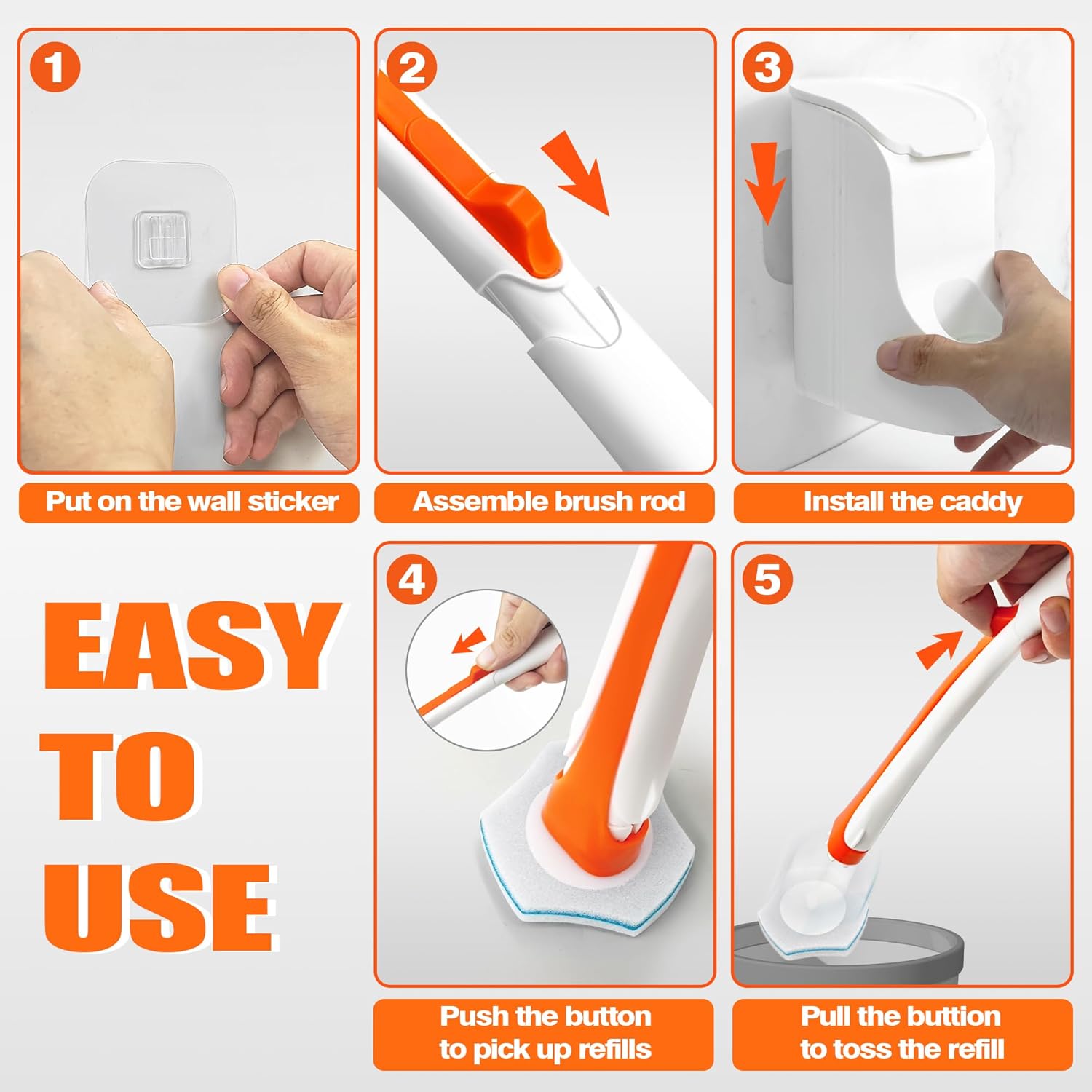 1

Put on the wall sticker

2

Assemble brush rod

3

Install the caddy

EASY TO USE

4

Push the button to pick up refills

5

Pull the buttion to toss the refill