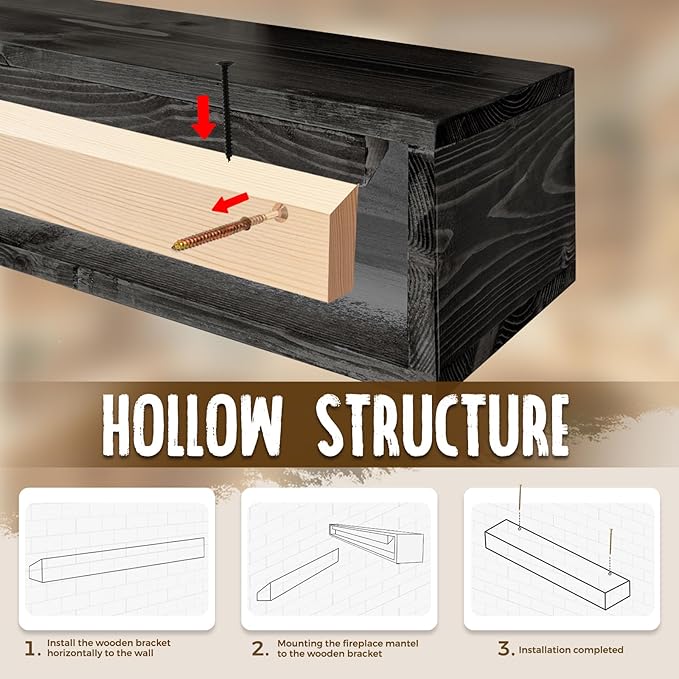 HOLLOW STRUCTURE

1. Install the wooden bracket horizontally to the wall

2. Mounting the fireplace mantel to the wooden bracket

3. Installation completed