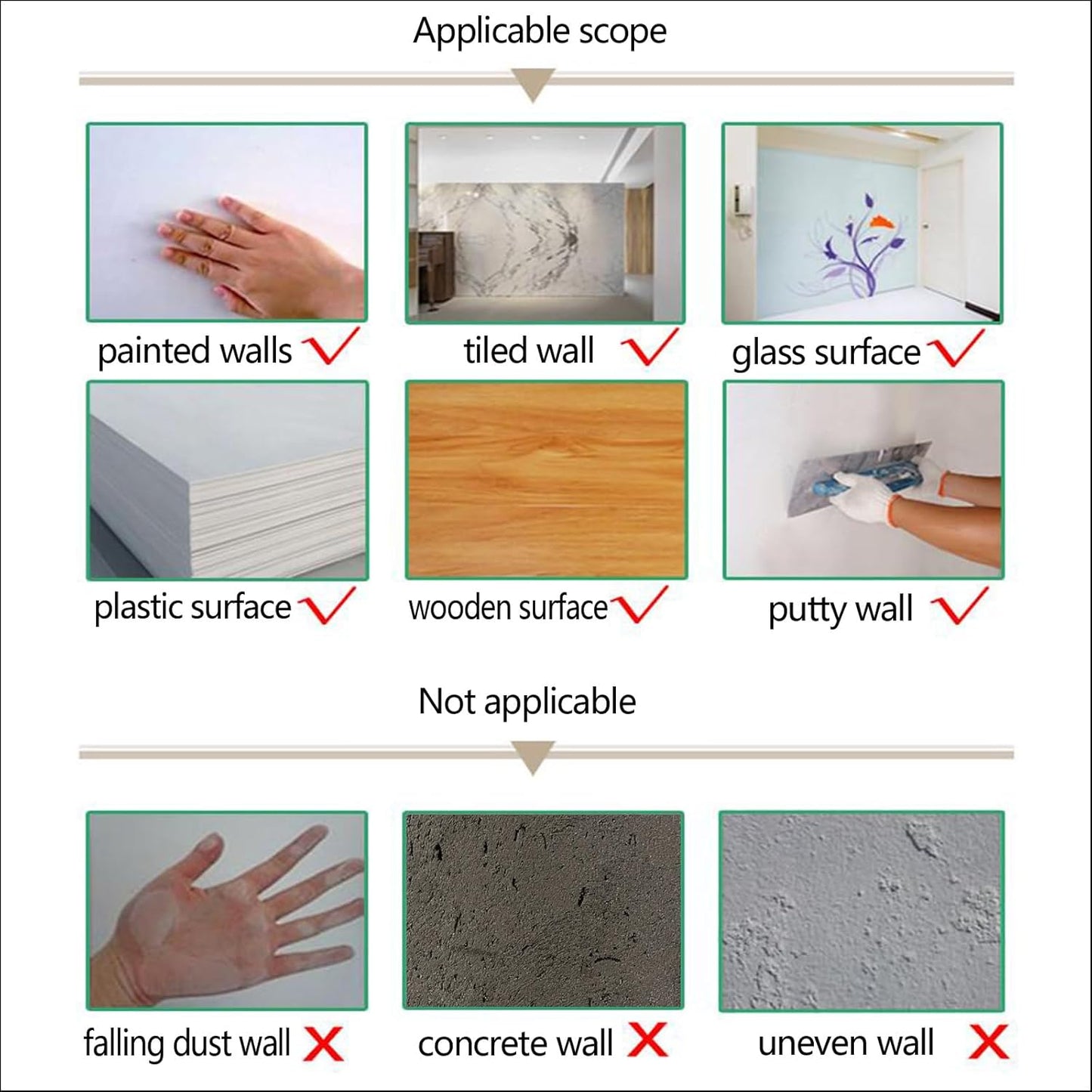 Applicable scope

painted walls ✓
tiled wall ✓
glass surface ✓

plastic surface ✓
wooden surface ✓
putty wall ✓

Not applicable

falling dust wall ✗
concrete wall ✗
uneven wall ✗