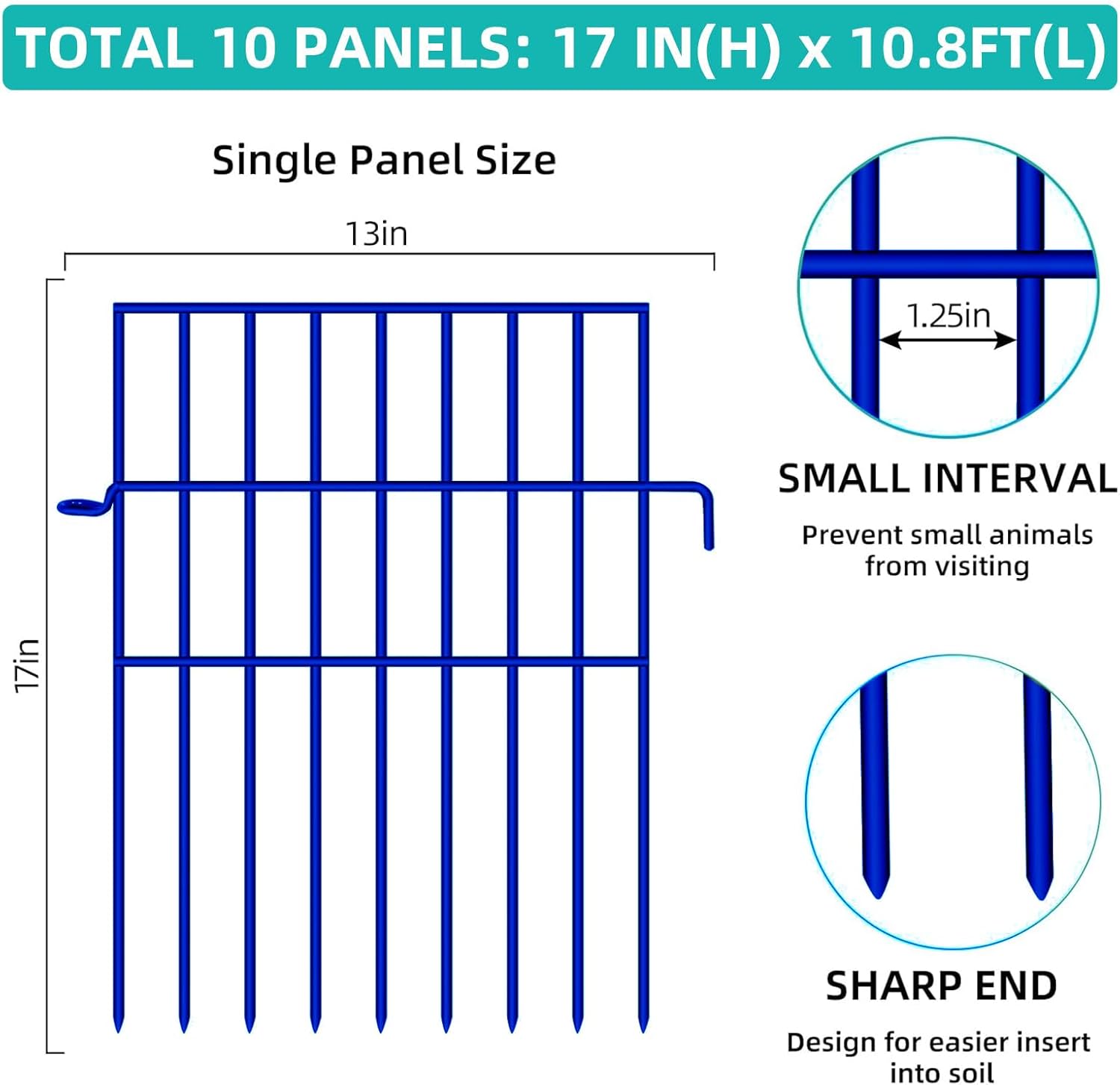 TOTAL 10 PANELS: 17 IN(H) x 10.8FT(L)

Single Panel Size

13in

17in

1.25in

SMALL INTERVAL

Prevent small animals from visiting

SHARP END

Design for easier insert into soil