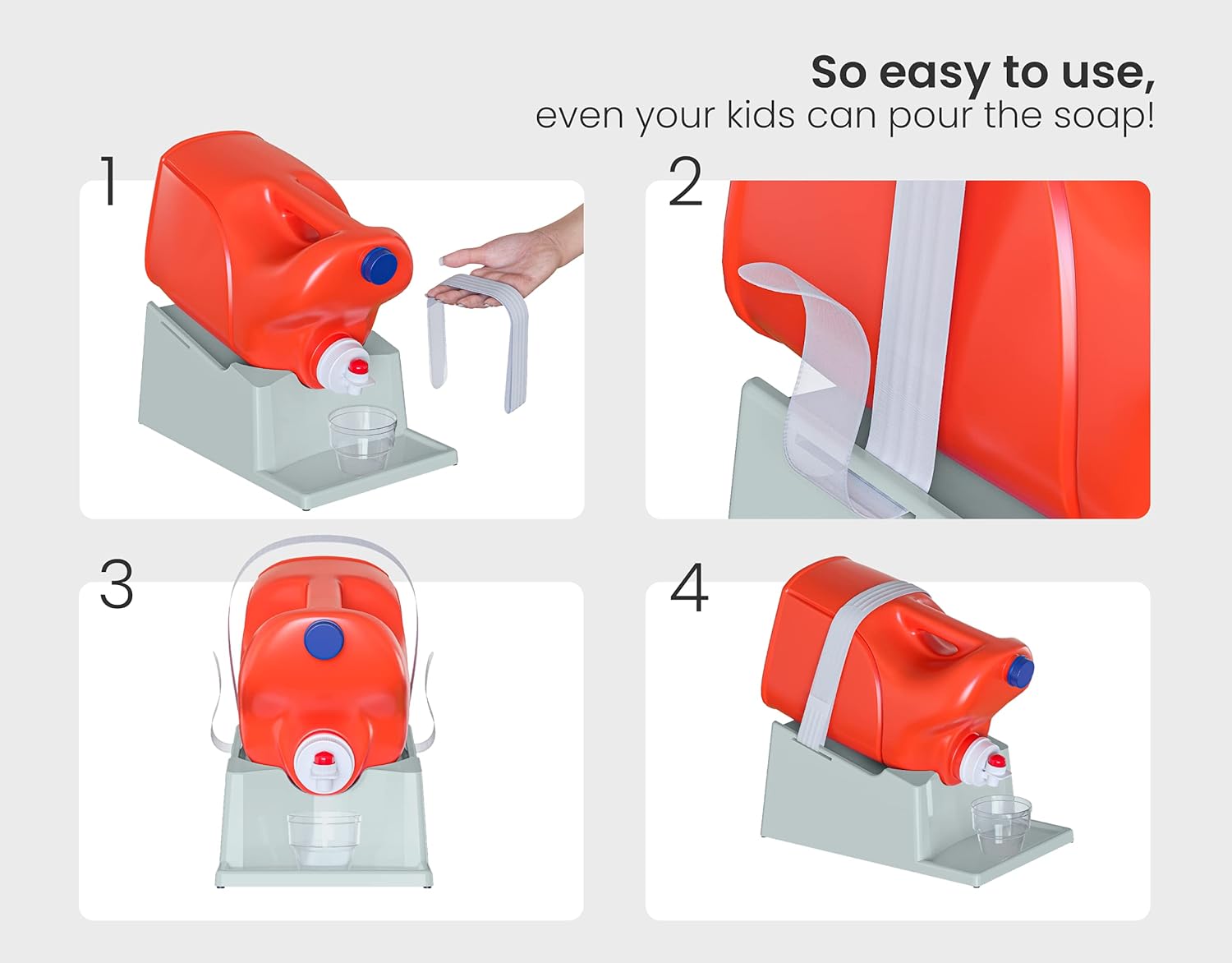 So easy to use,
even your kids can pour the soap!

1

2

3

4