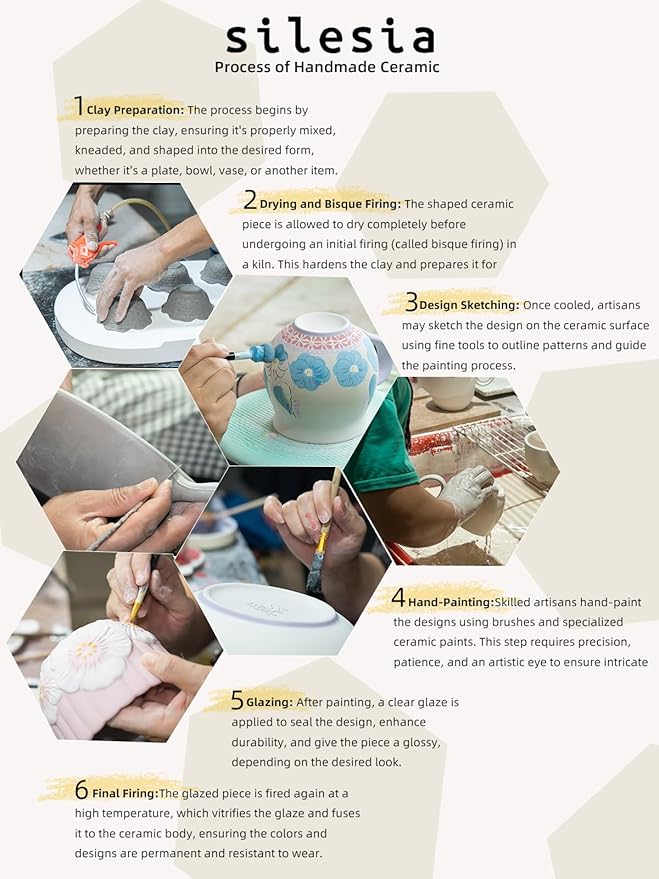 silesia
Process of Handmade Ceramic

1 Clay Preparation: The process begins by preparing the clay, ensuring it's properly mixed, kneaded, and shaped into the desired form, whether it's a plate, bowl, vase, or another item.

2 Drying and Bisque Firing: The shaped ceramic piece is allowed to dry completely before undergoing an initial firing (called bisque firing) in a kiln. This hardens the clay and prepares it for

3 Design Sketching: Once cooled, artisans may sketch the design on the ceramic surface using fine tools to outline patterns and guide the painting process.

4 Hand-Painting:Skilled artisans hand-paint the designs using brushes and specialized ceramic paints. This step requires precision, patience, and an artistic eye to ensure intricate

5 Glazing: After painting, a clear glaze is applied to seal the design, enhance durability, and give the piece a glossy, depending on the desired look.

6 Final Firing:The glazed piece is fired again at a high temperature, which vitrifies the glaze and fuses it to the ceramic body, ensuring the colors and designs are permanent and resistant to wear.