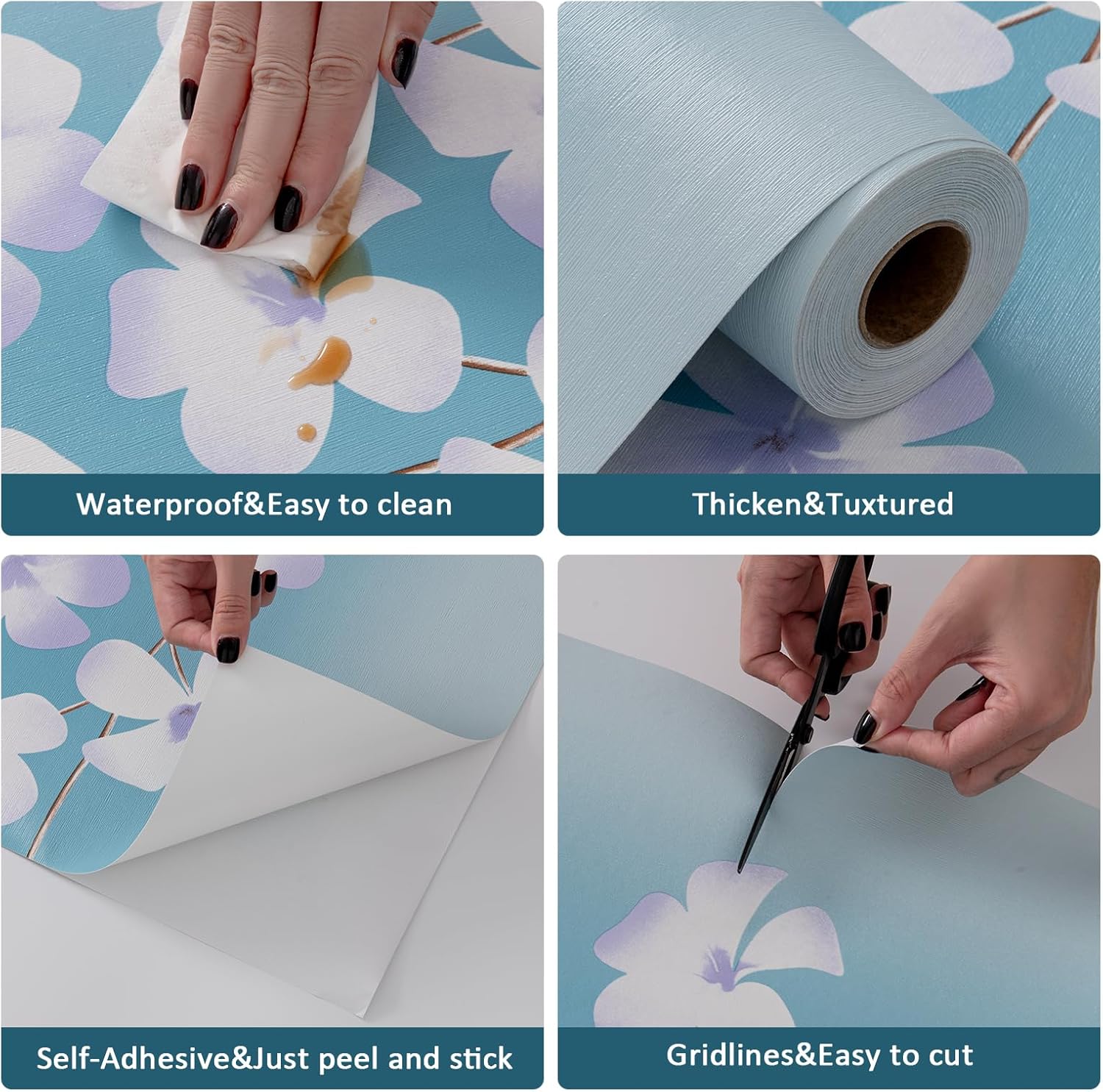 Waterproof&Easy to clean

Thicken&Tuxtured

Self-Adhesive&Just peel and stick

Gridlines&Easy to cut