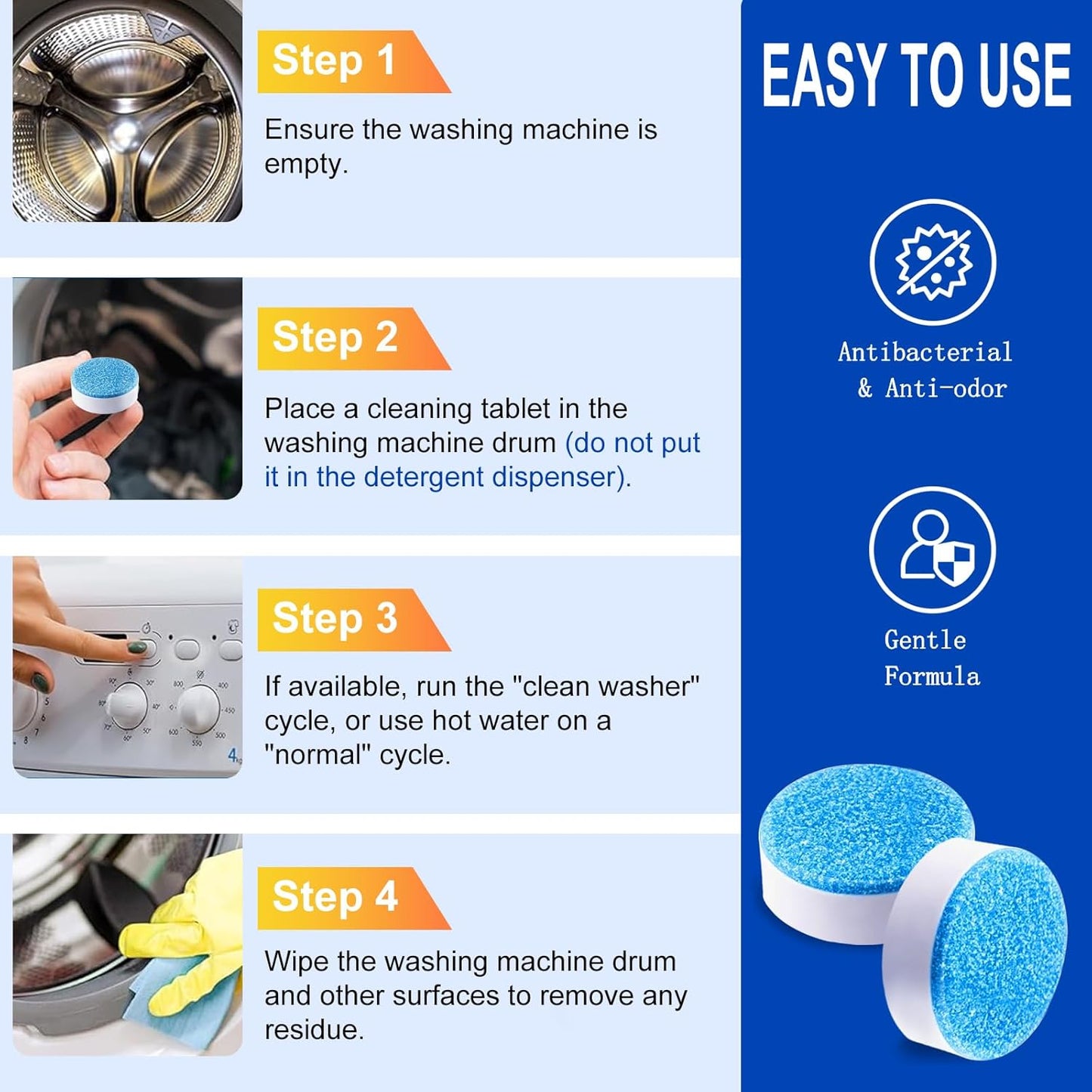 Step 1

Ensure the washing machine is empty.

Step 2

Place a cleaning tablet in the washing machine drum (do not put it in the detergent dispenser).

Step 3

If available, run the "clean washer" cycle, or use hot water on a "normal" cycle.

Step 4

Wipe the washing machine drum and other surfaces to remove any residue.

EASY TO USE

Antibacterial & Anti-odor

Gentle Formula