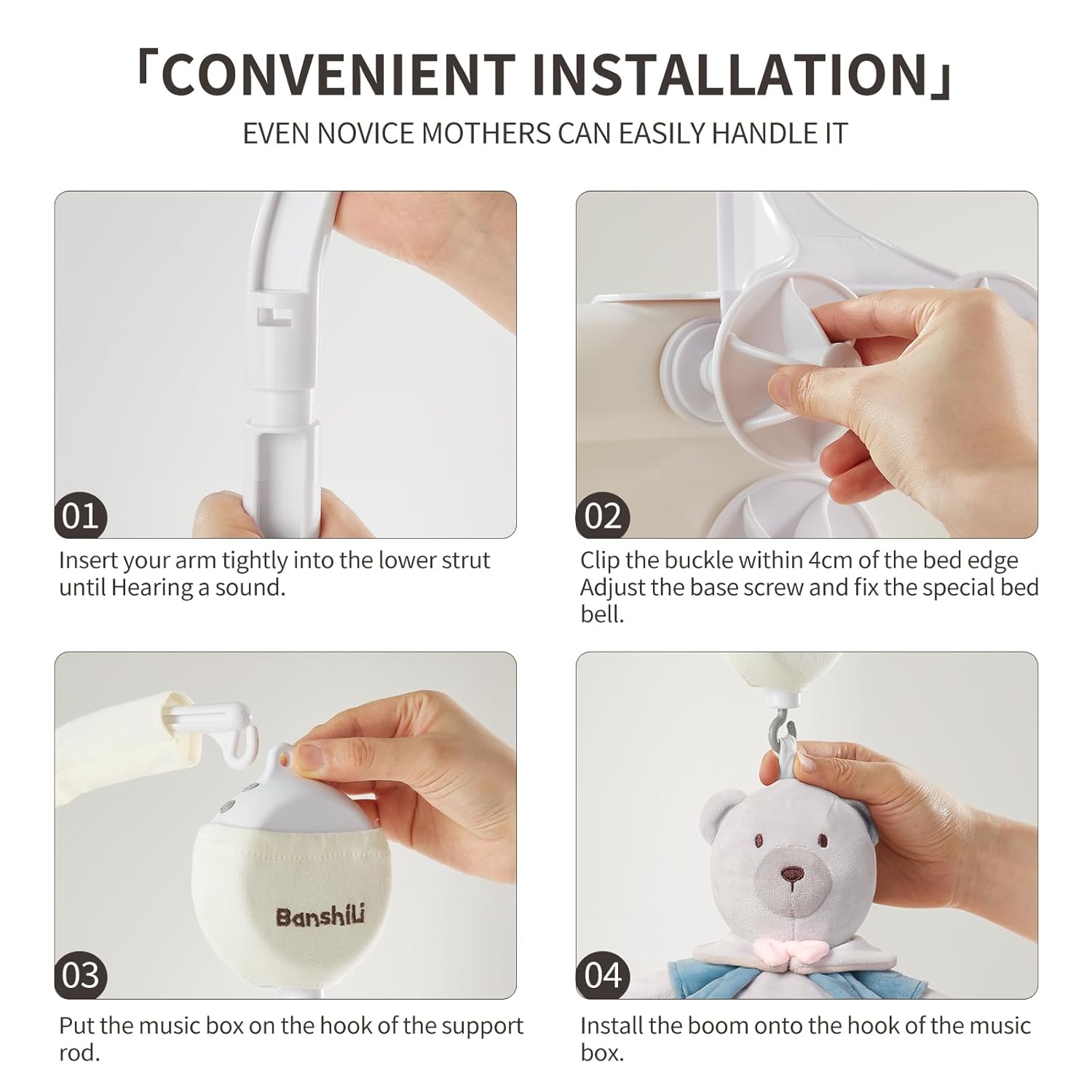 「CONVENIENT INSTALLATION」

EVEN NOVICE MOTHERS CAN EASILY HANDLE IT

01

Insert your arm tightly into the lower strut until Hearing a sound.

02

Clip the buckle within 4cm of the bed edge Adjust the base screw and fix the special bed bell.

Banshili

03

Put the music box on the hook of the support rod.

04

Install the boom onto the hook of the music box.