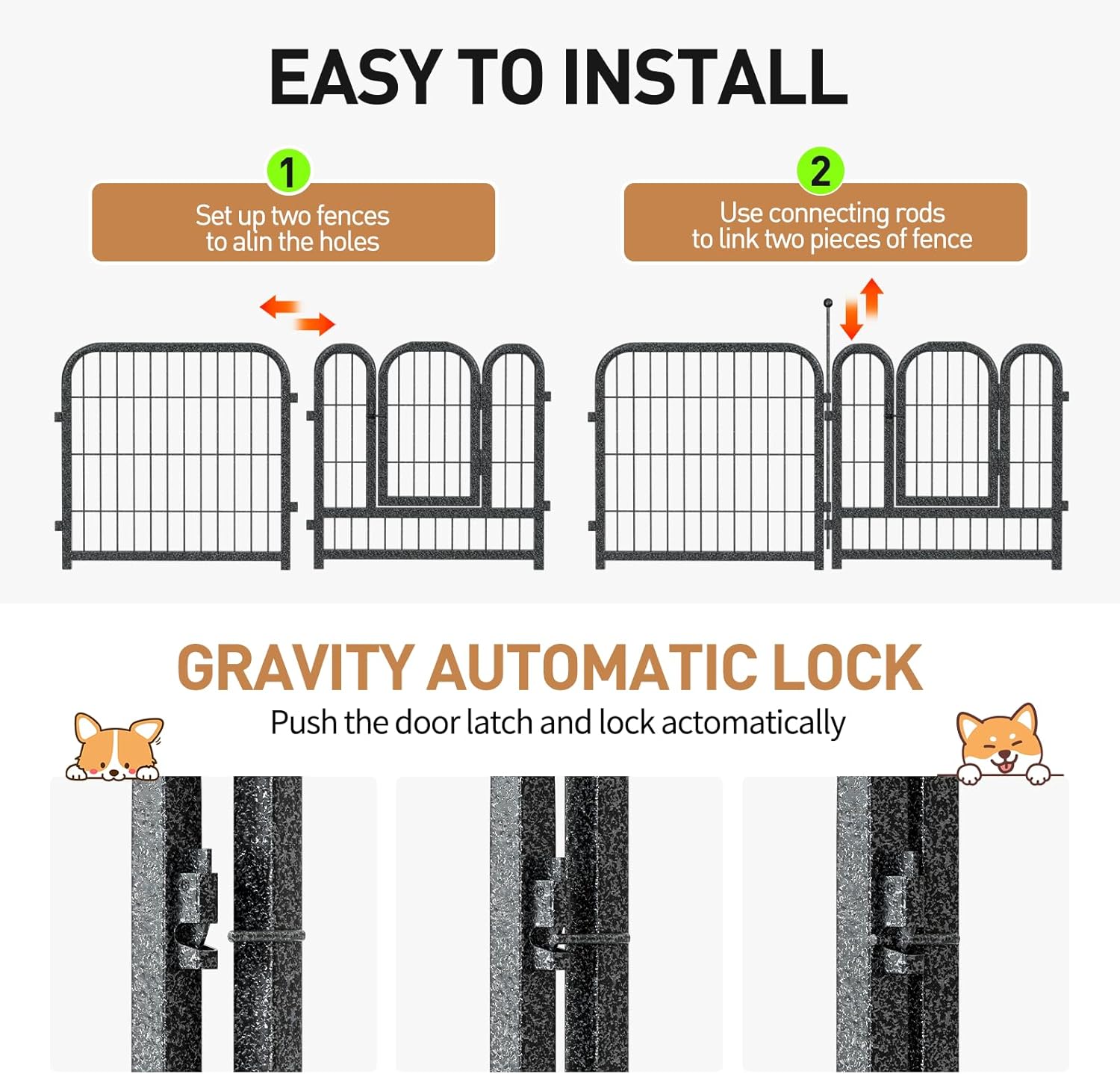 EASY TO INSTALL

1
Set up two fences to alin the holes

2
Use connecting rods to link two pieces of fence

GRAVITY AUTOMATIC LOCK
Push the door latch and lock actomatically