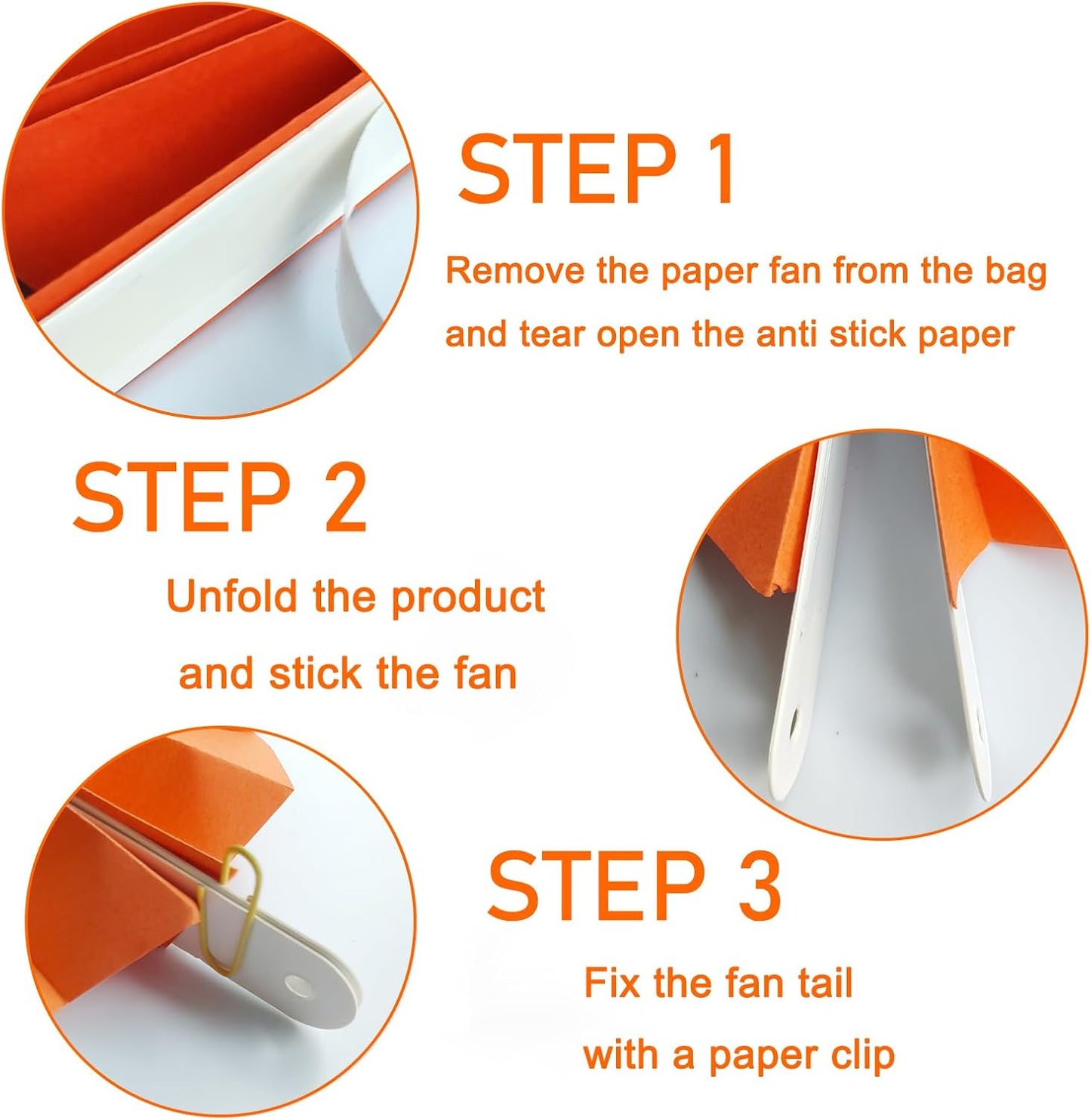 STEP 1

Remove the paper fan from the bag and tear open the anti stick paper

STEP 2

Unfold the product and stick the fan

STEP 3

Fix the fan tail with a paper clip