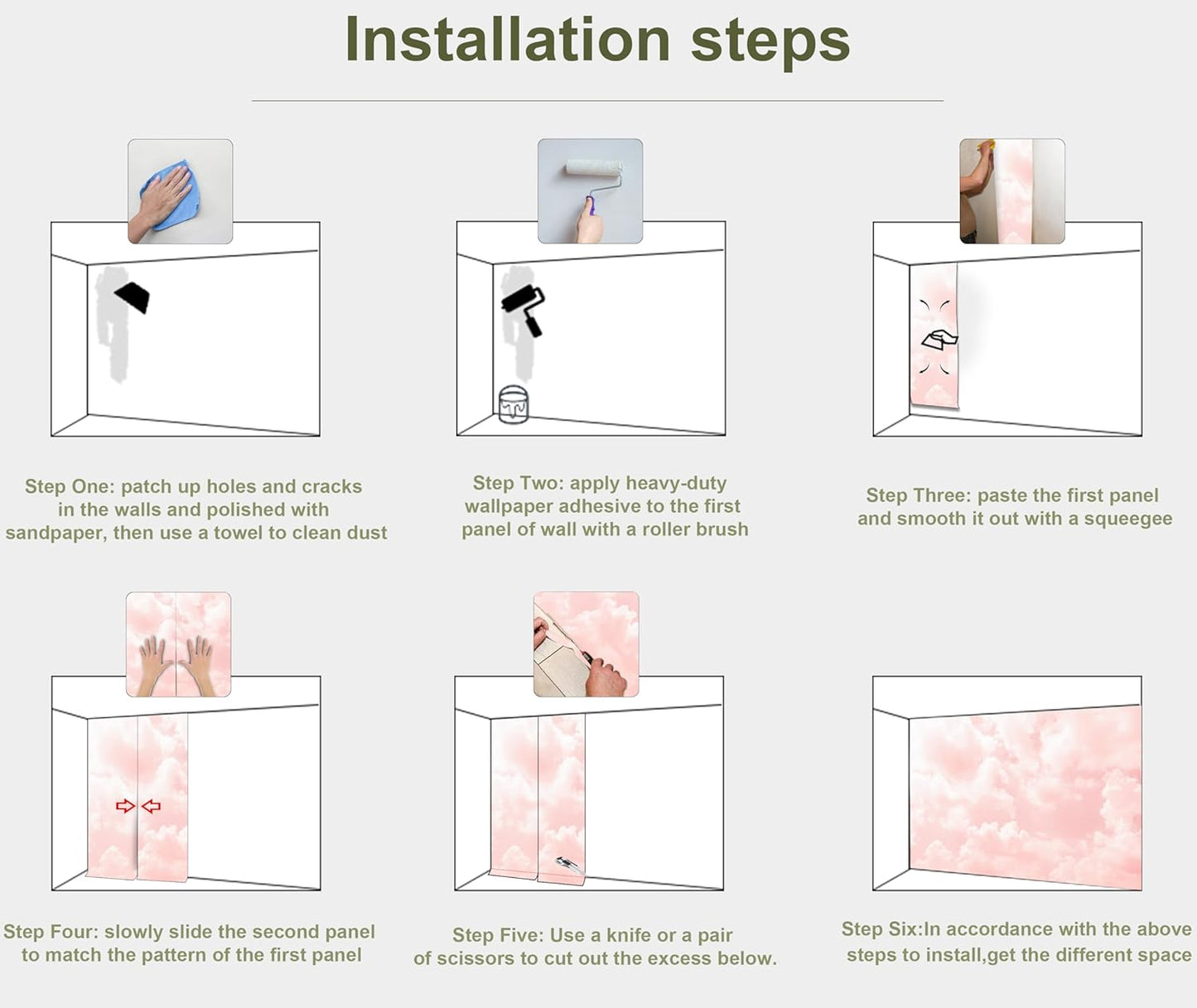 Installation steps

Step One: patch up holes and cracks in the walls and polished with sandpaper, then use a towel to clean dust

Step Two: apply heavy-duty wallpaper adhesive to the first panel of wall with a roller brush

Step Three: paste the first panel and smooth it out with a squeegee

Step Four: slowly slide the second panel to match the pattern of the first panel

Step Five: Use a knife or a pair of scissors to cut out the excess below.

Step Six:In accordance with the above steps to install,get the different space