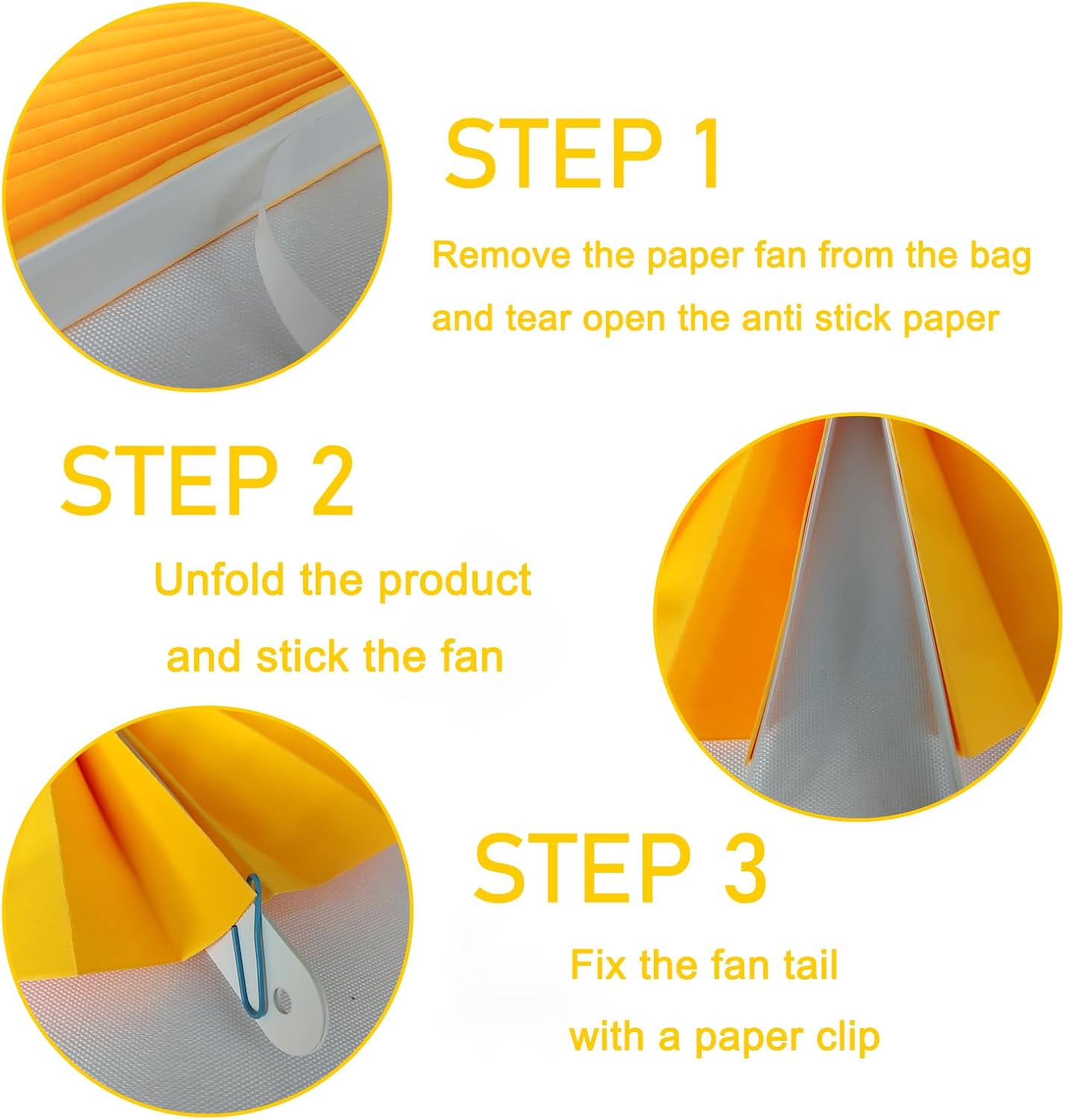 STEP 1

Remove the paper fan from the bag and tear open the anti stick paper

STEP 2

Unfold the product and stick the fan

STEP 3

Fix the fan tail with a paper clip